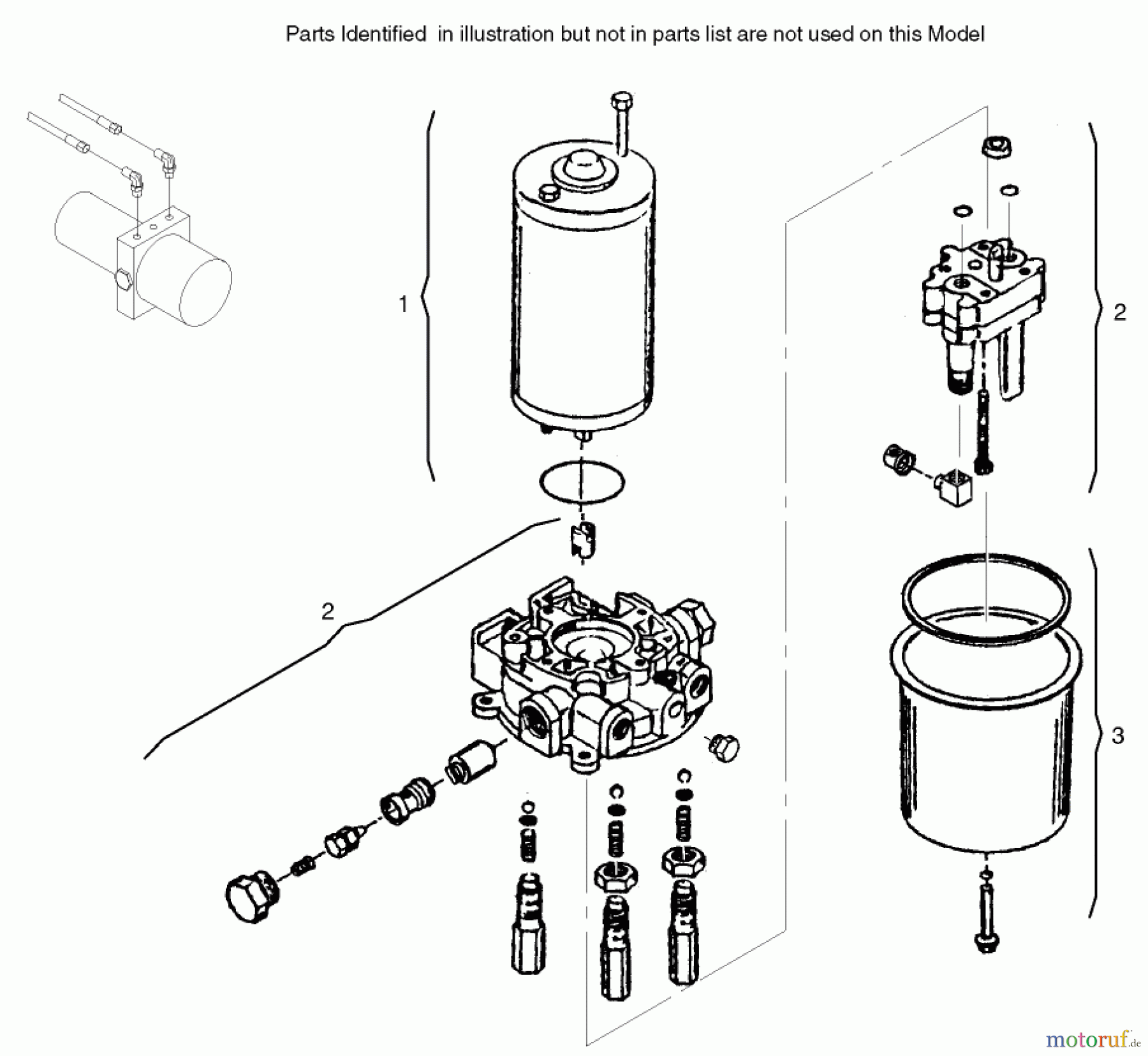 Parts Identified in illustration but not in parts list are not used on this Model

1

2

2

3

motoruf.de