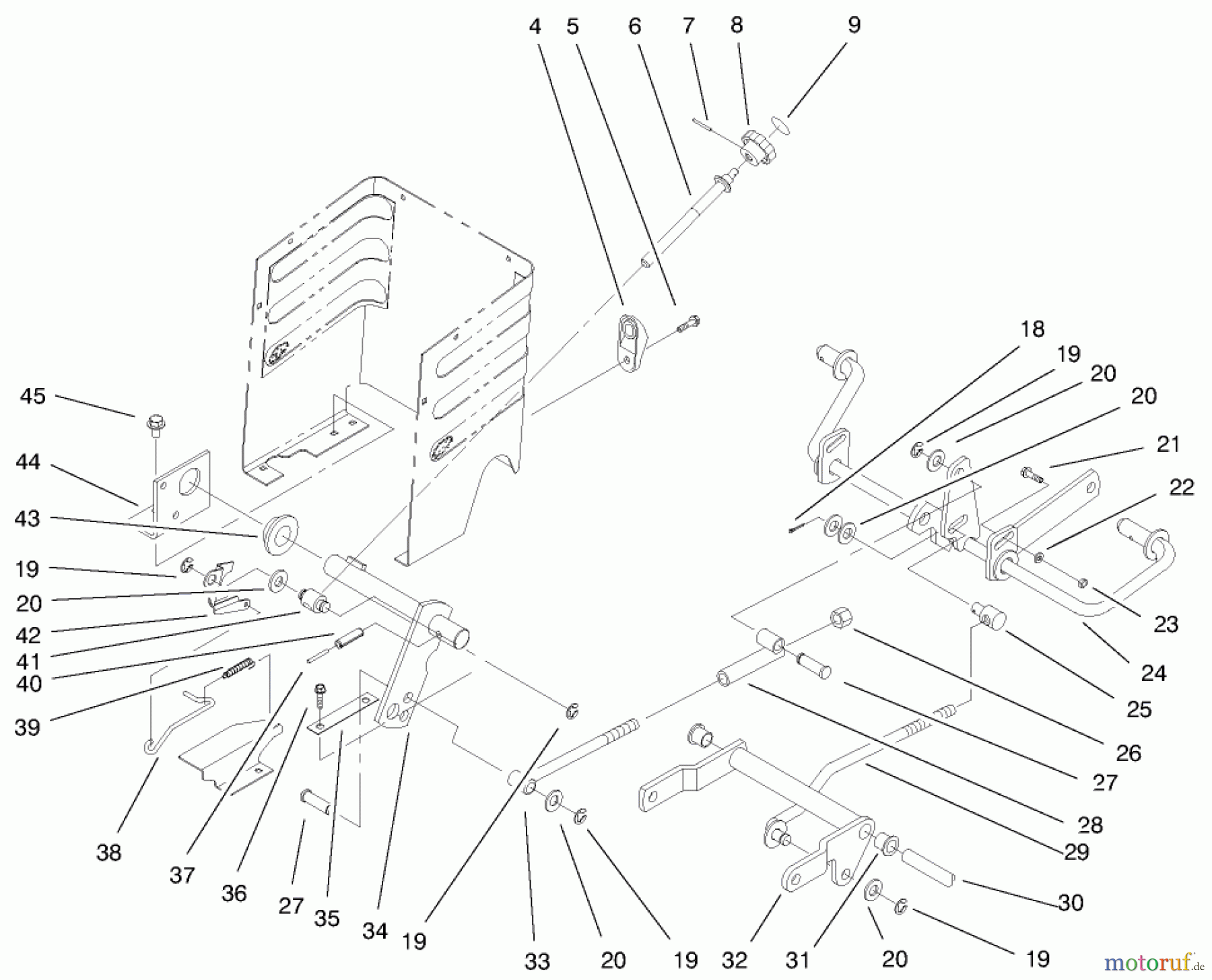 4 5 6 7 8 9

18
19
20
20
21
22
23
24
25
26
27
28
29
30

45
44
43
19
20
42
41
40
39
38
37
36
27
35
34
19
33
20
19
32
31
20
19

motoruf.de