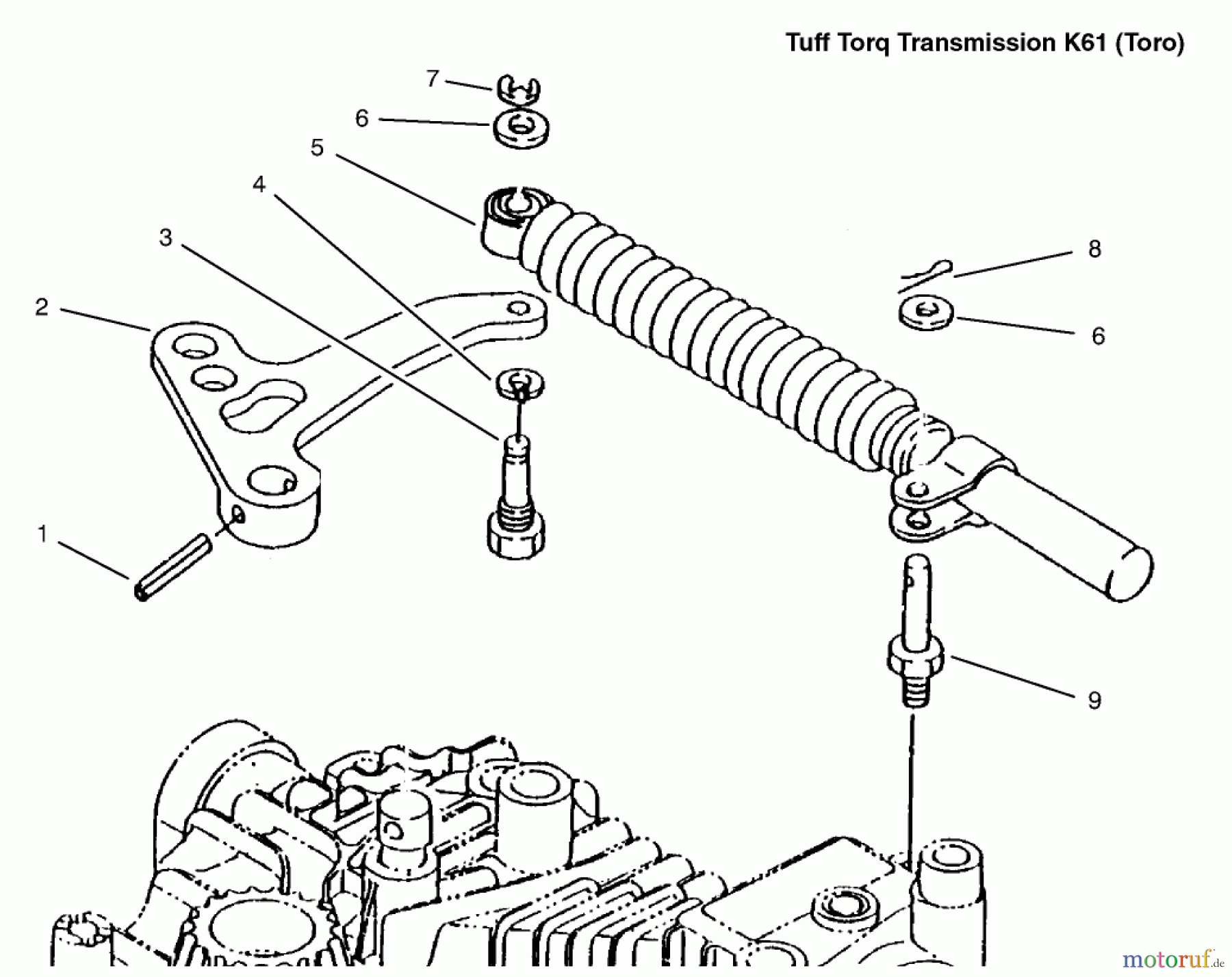 Tuff Torq Transmission K61 (Toro)

7
6
5
4
3
2
1
8
6
9

motoruf.de