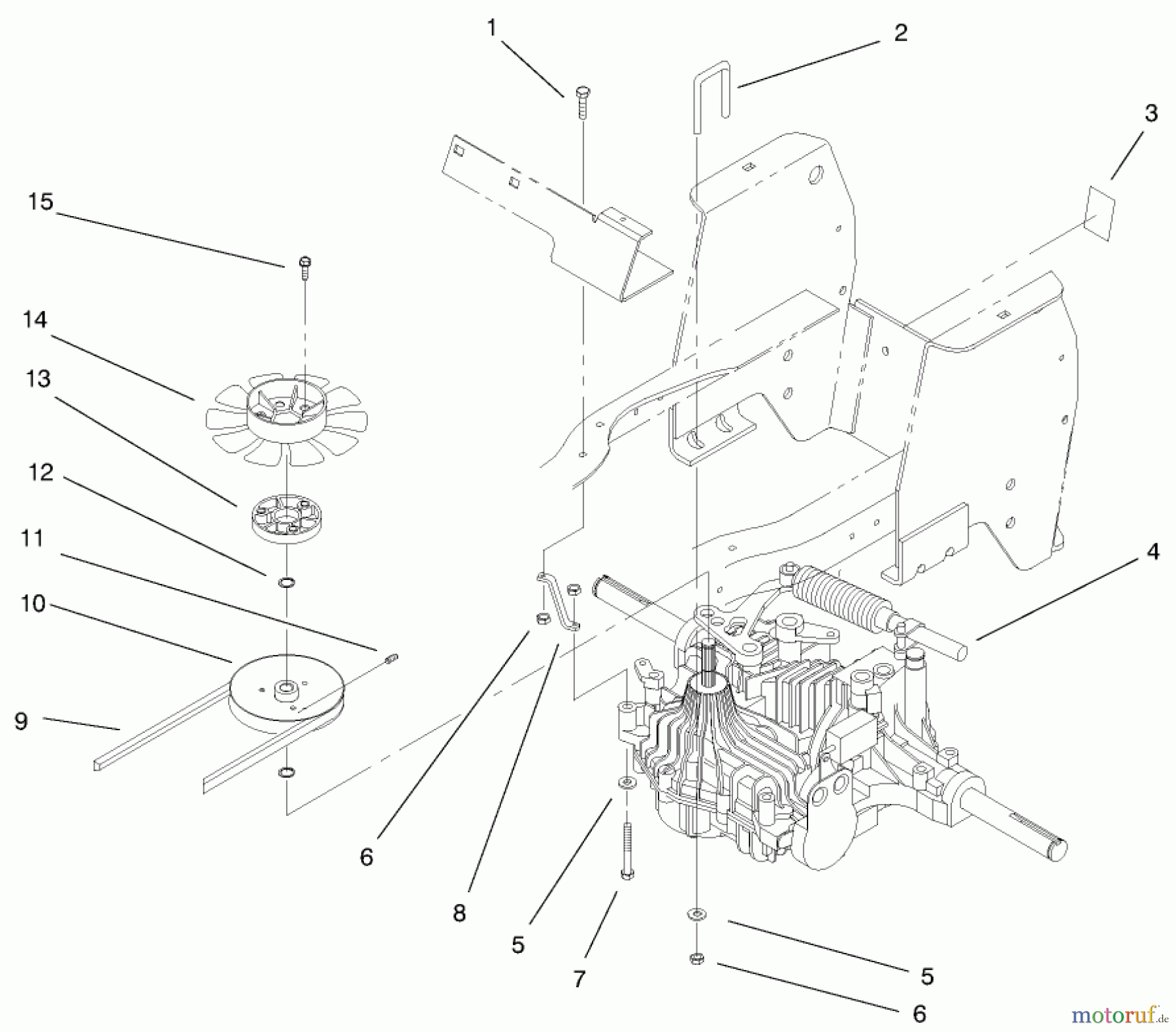 1
2
3
15
14
13
12
11
10
9
4
6
8
5
7
5
6
motoruf.de