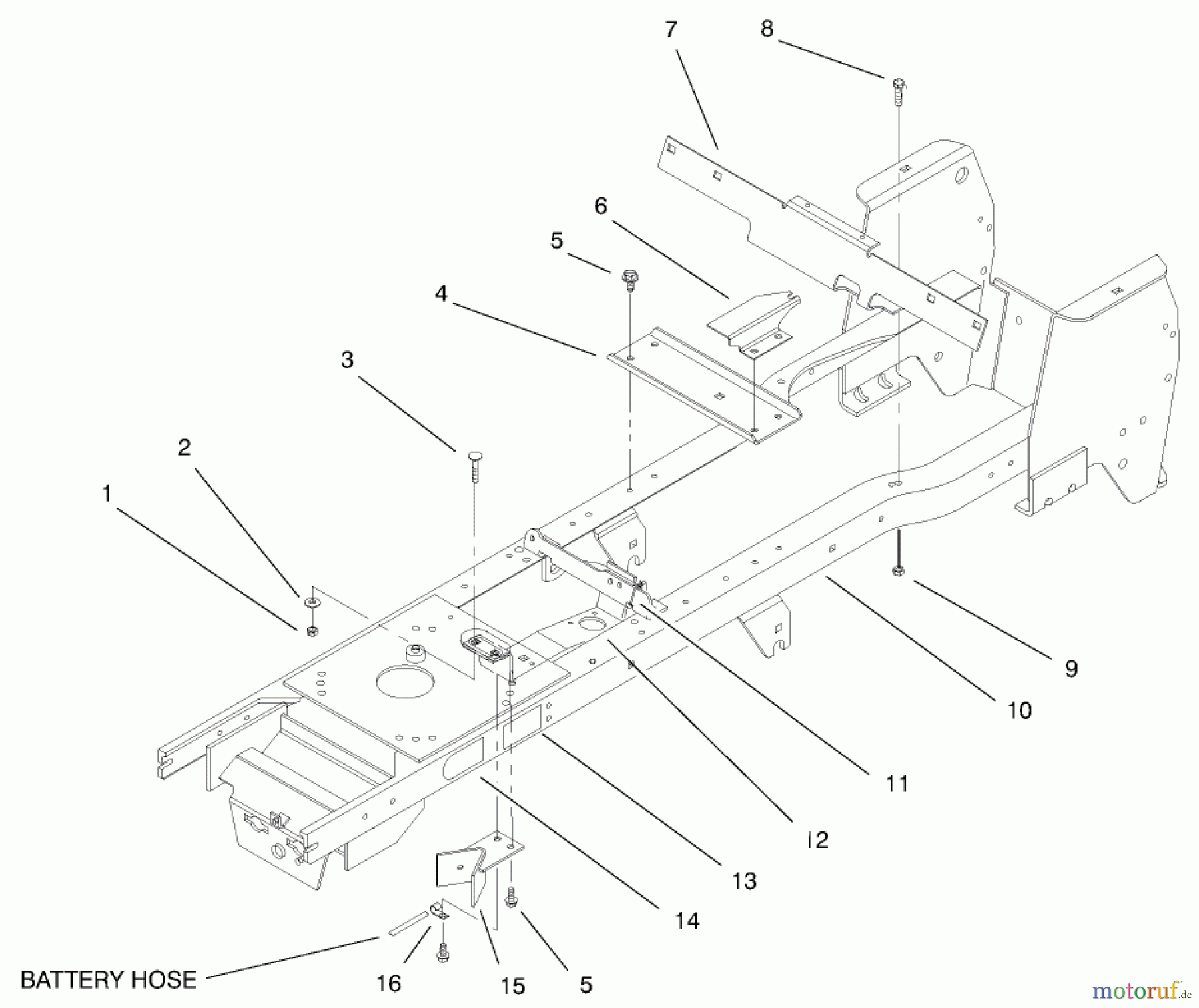 7
8
6
5
4
3
2
1
9
10
11
12
13
14
BATTERY HOSE
16
15
5
motoruf.de