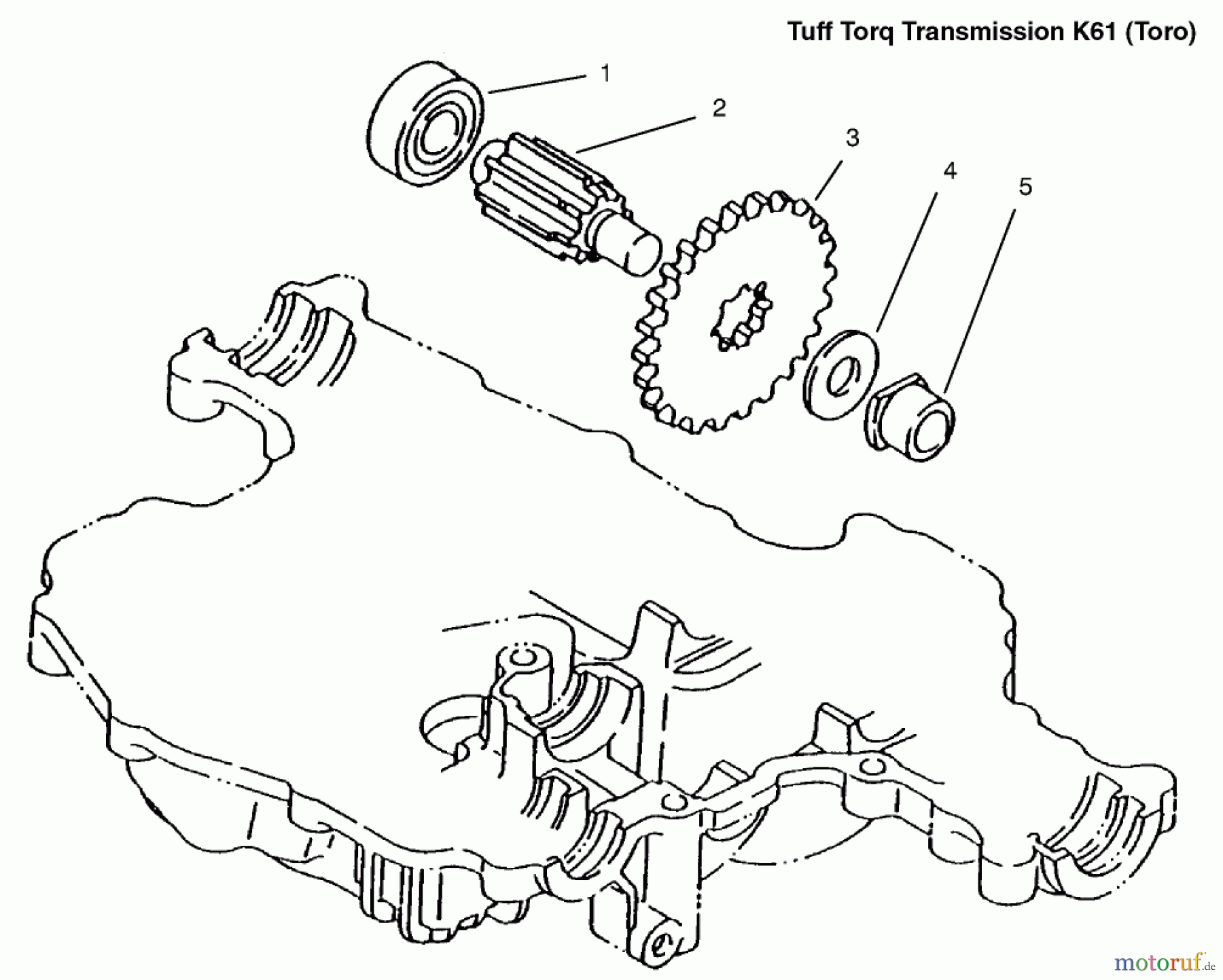 Tuff Torq Transmission K61 (Toro)

1

2

3

4

5

motoruf.de