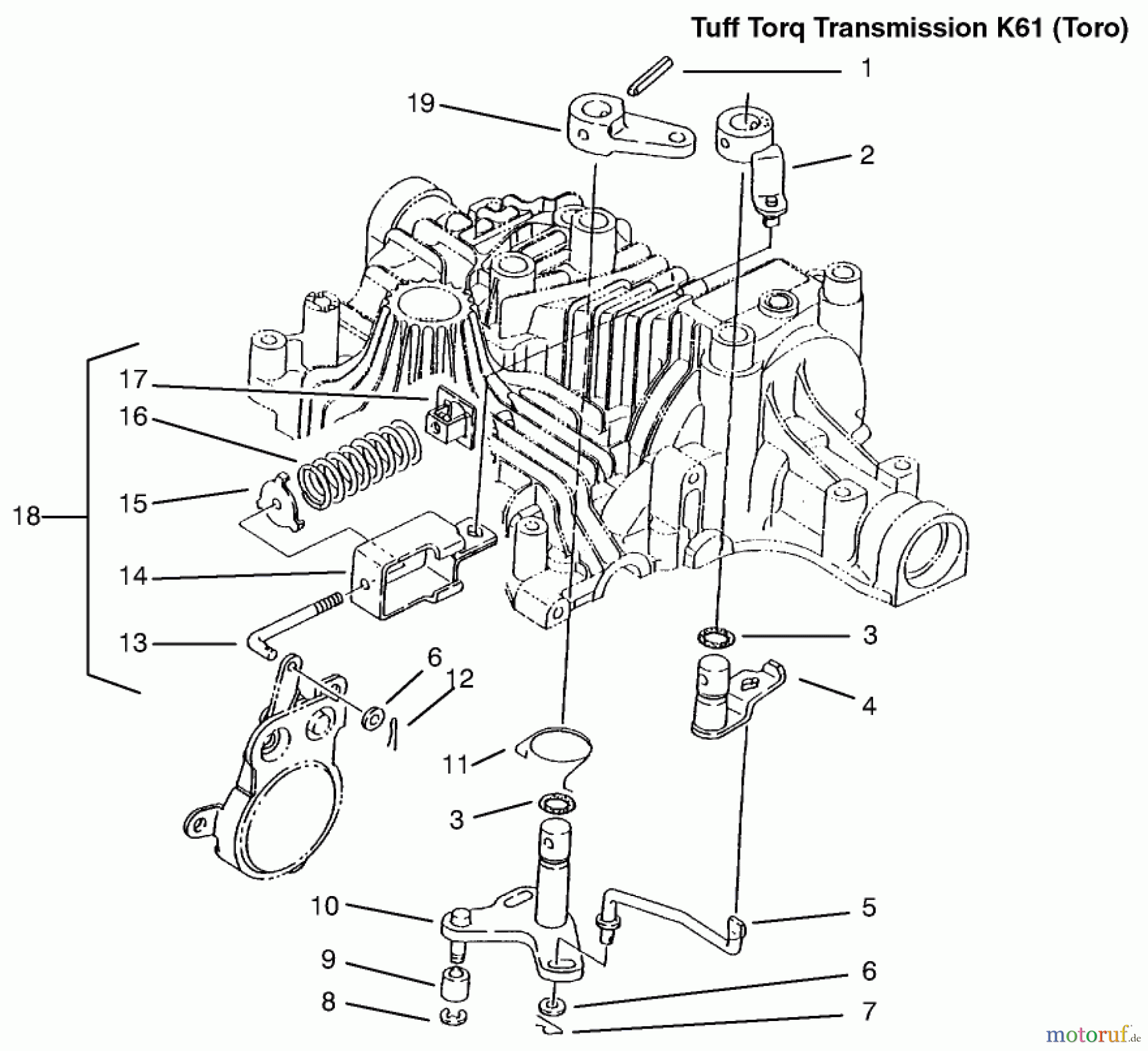 Tuff Torq Transmission K61 (Toro)

1
19
2
17
16
15
18
14
13
6
12
3
4
11
3
10
5
9
6
8
7

motoruf.de