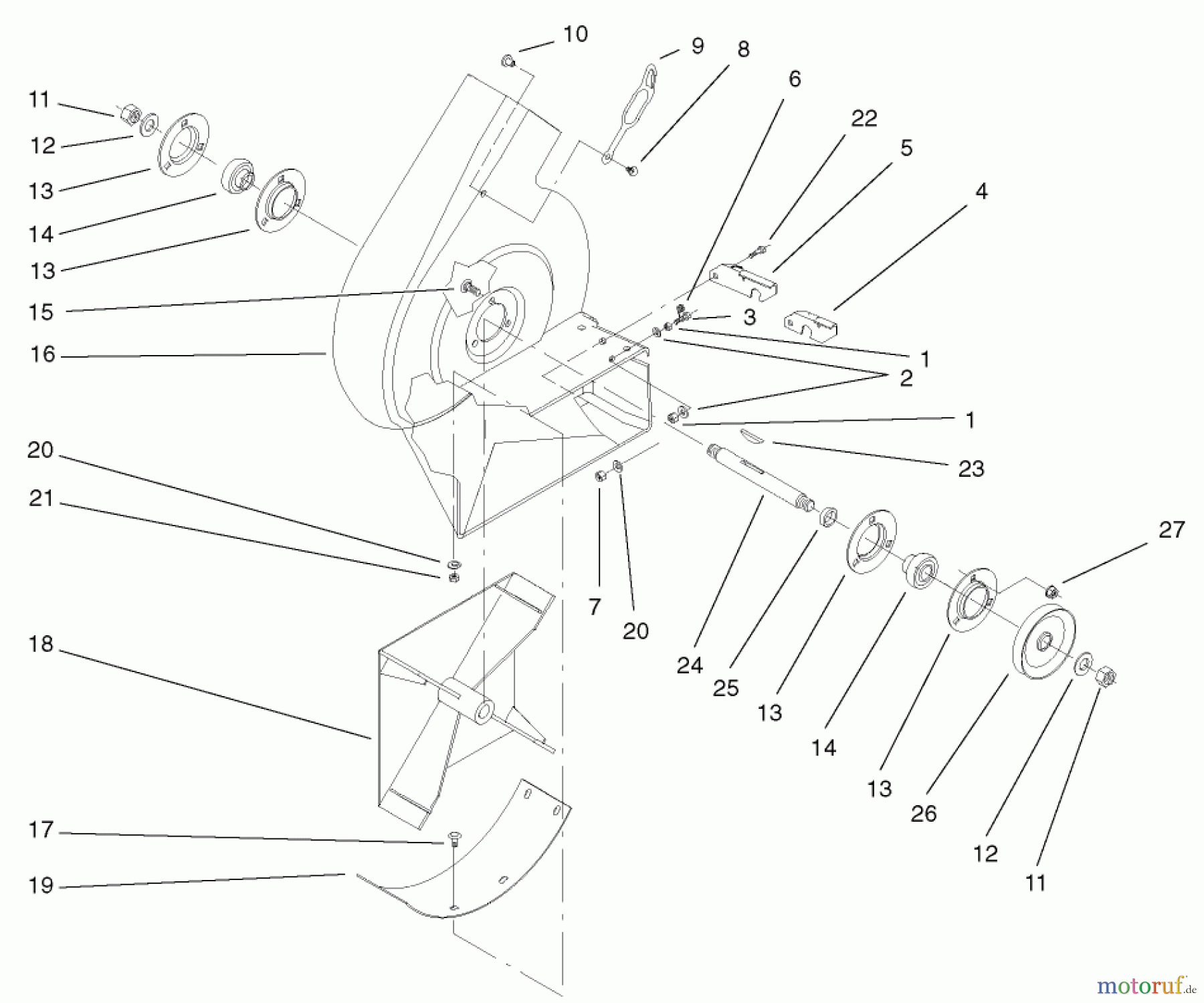 10
9
8
6
22
5
4
11
12
13
14
13
15
16
3
1
2
1
23
20
21
7
20
24
25
13
14
13
26
12
11
27
18
17
19
motoruf.de