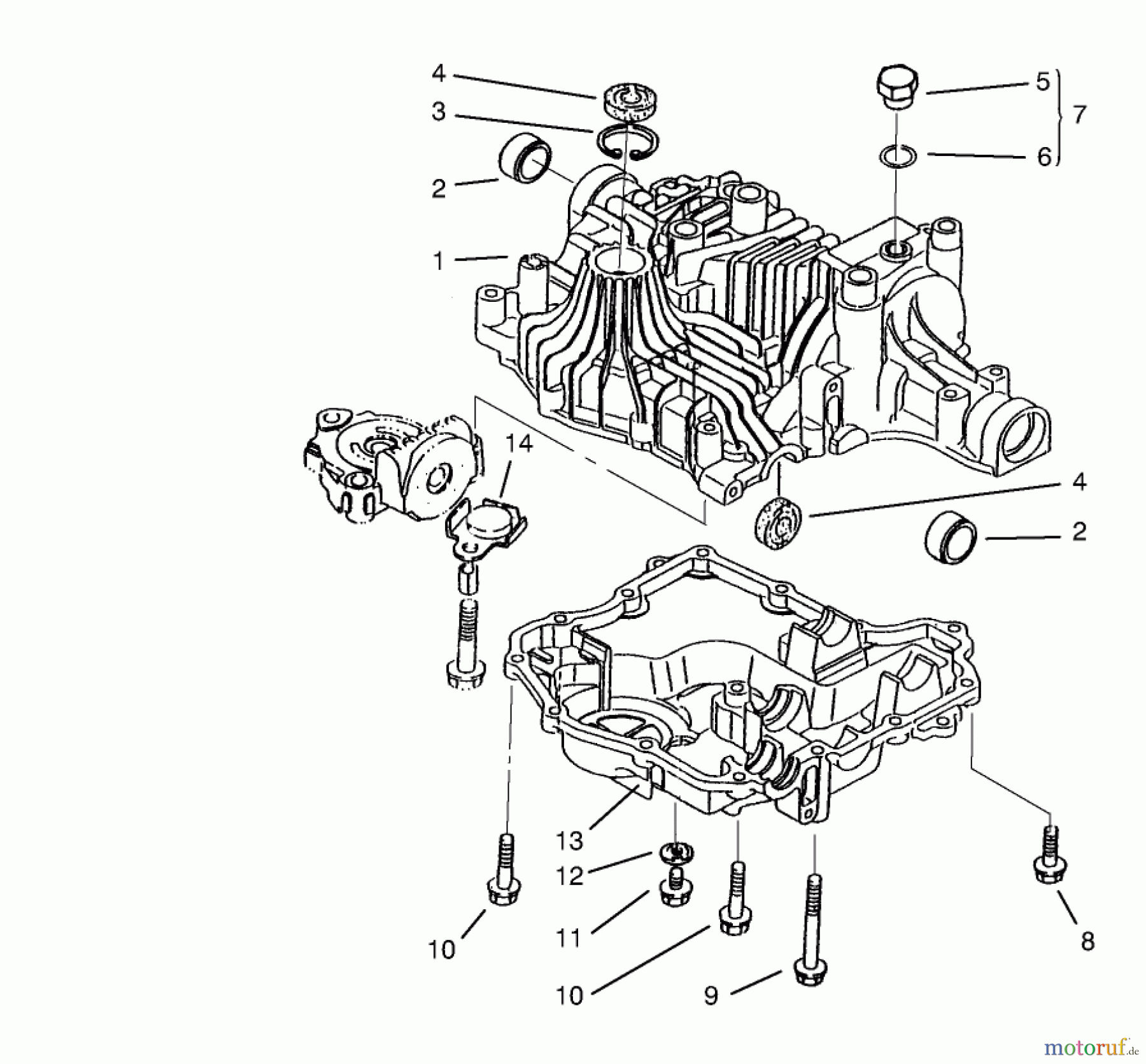 4
3
2
1
5
6
7
14
4
2
13
12
11
10
10
9
8
motoruf.de