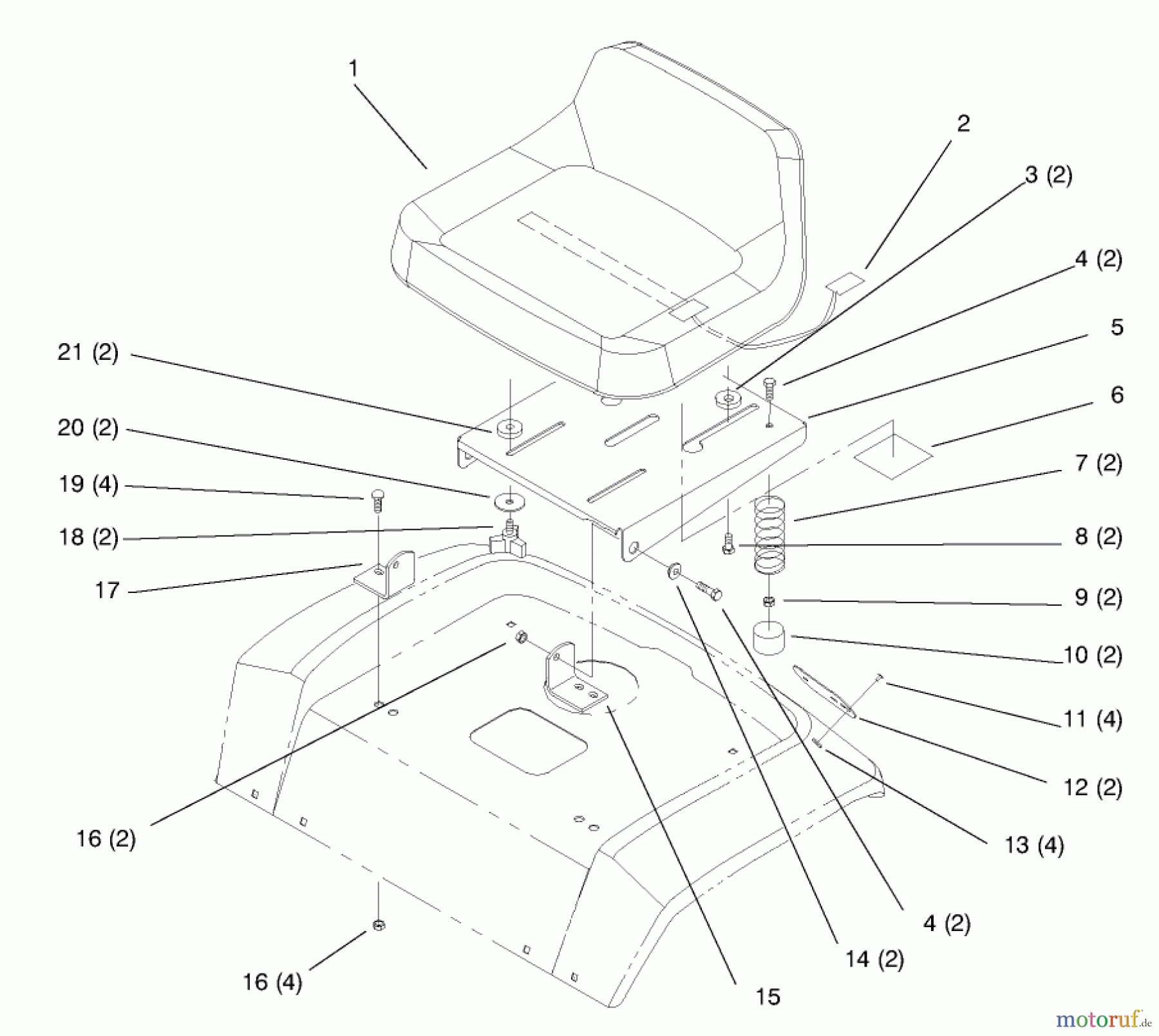 1

2

3 (2)

4 (2)

5

6

7 (2)

8 (2)

9 (2)

10 (2)

11 (4)

12 (2)

13 (4)

4 (2)

14 (2)

15

16 (4)

16 (2)

17

18 (2)

19 (4)

20 (2)

21 (2)

motoruf.de