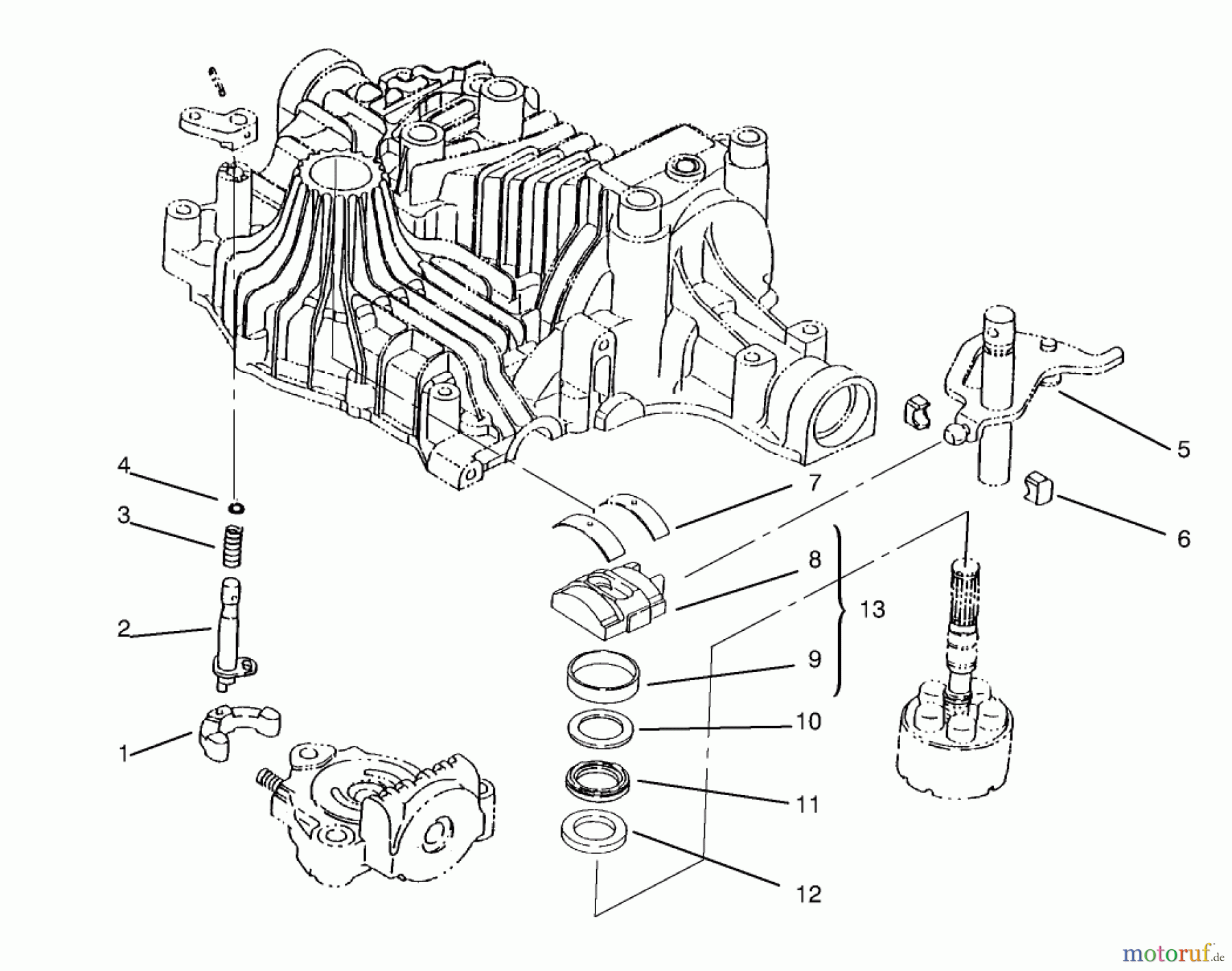 4
3
2
1
7
8
9
10
11
12
13
5
6
motoruf.de