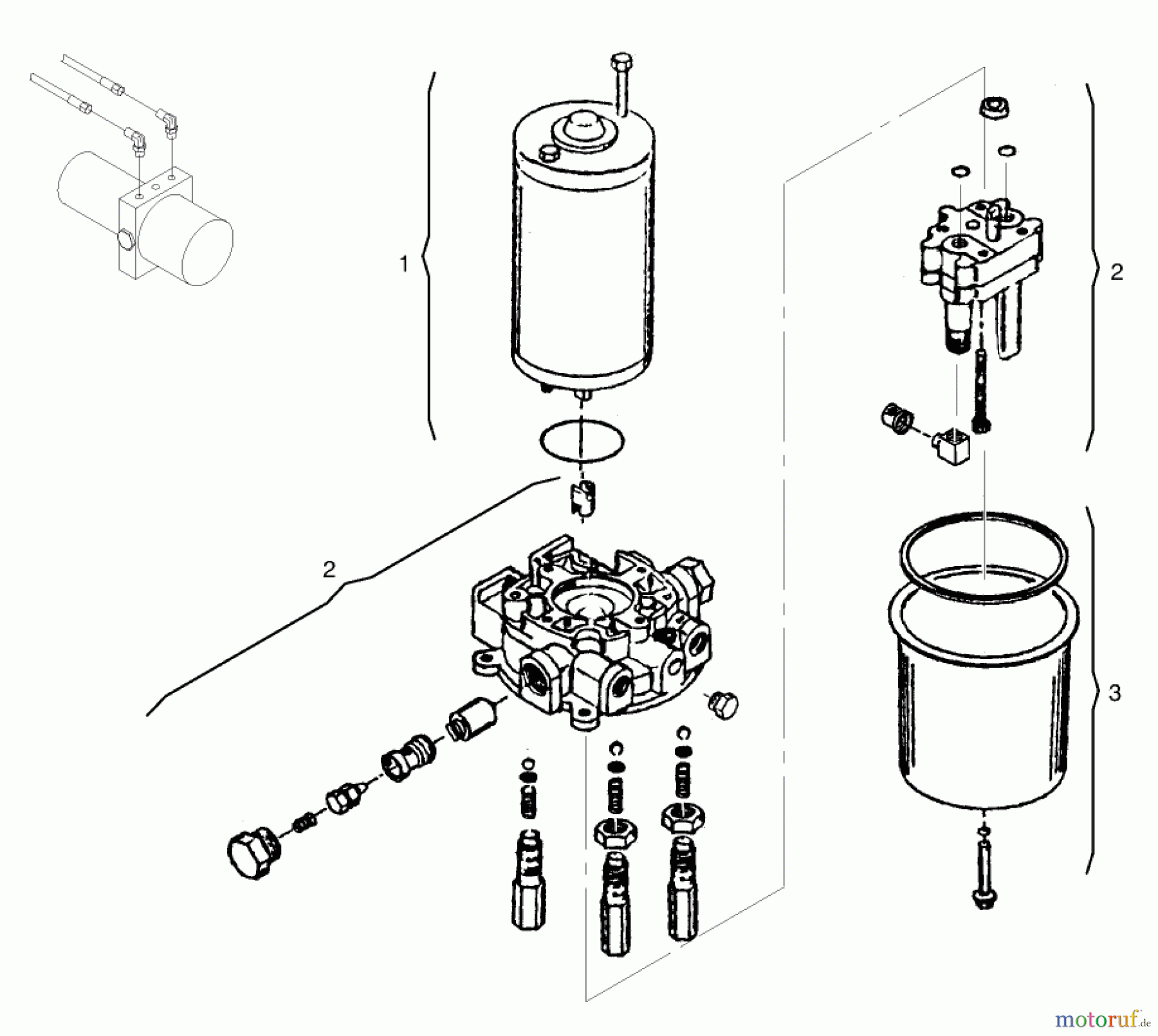 1

2

2

3

motoruf.de