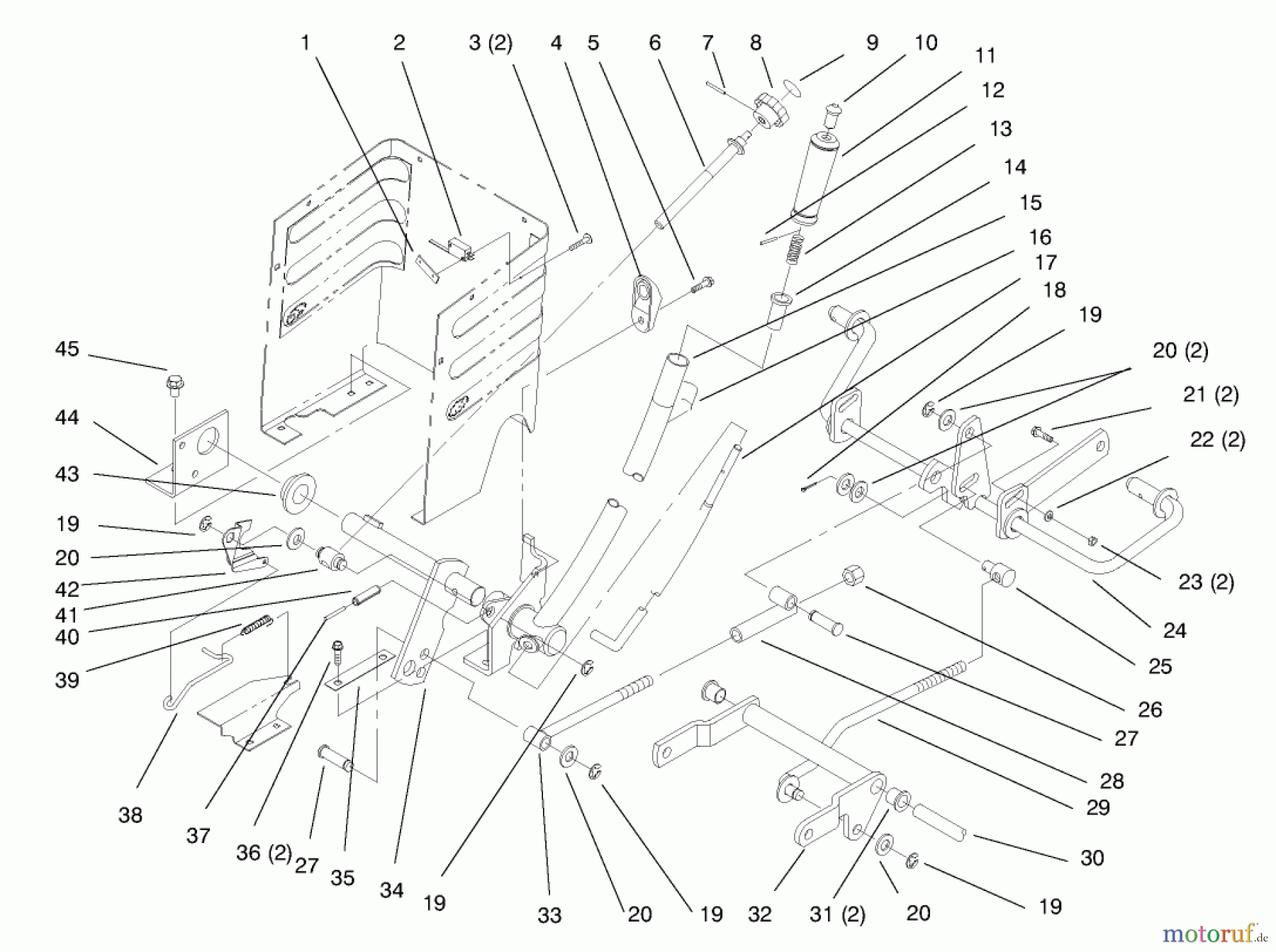 1
2
3 (2)
4
5
6
7
8
9
10
11
12
13
14
15
16
17
18
19
20 (2)
21 (2)
22 (2)
23 (2)
24
25
26
27
28
29
30
19
20
31 (2)
32
19
20
33
19
34
35
27
36 (2)
37
38
39
40
41
42
20
19
43
44
45
motoruf.de