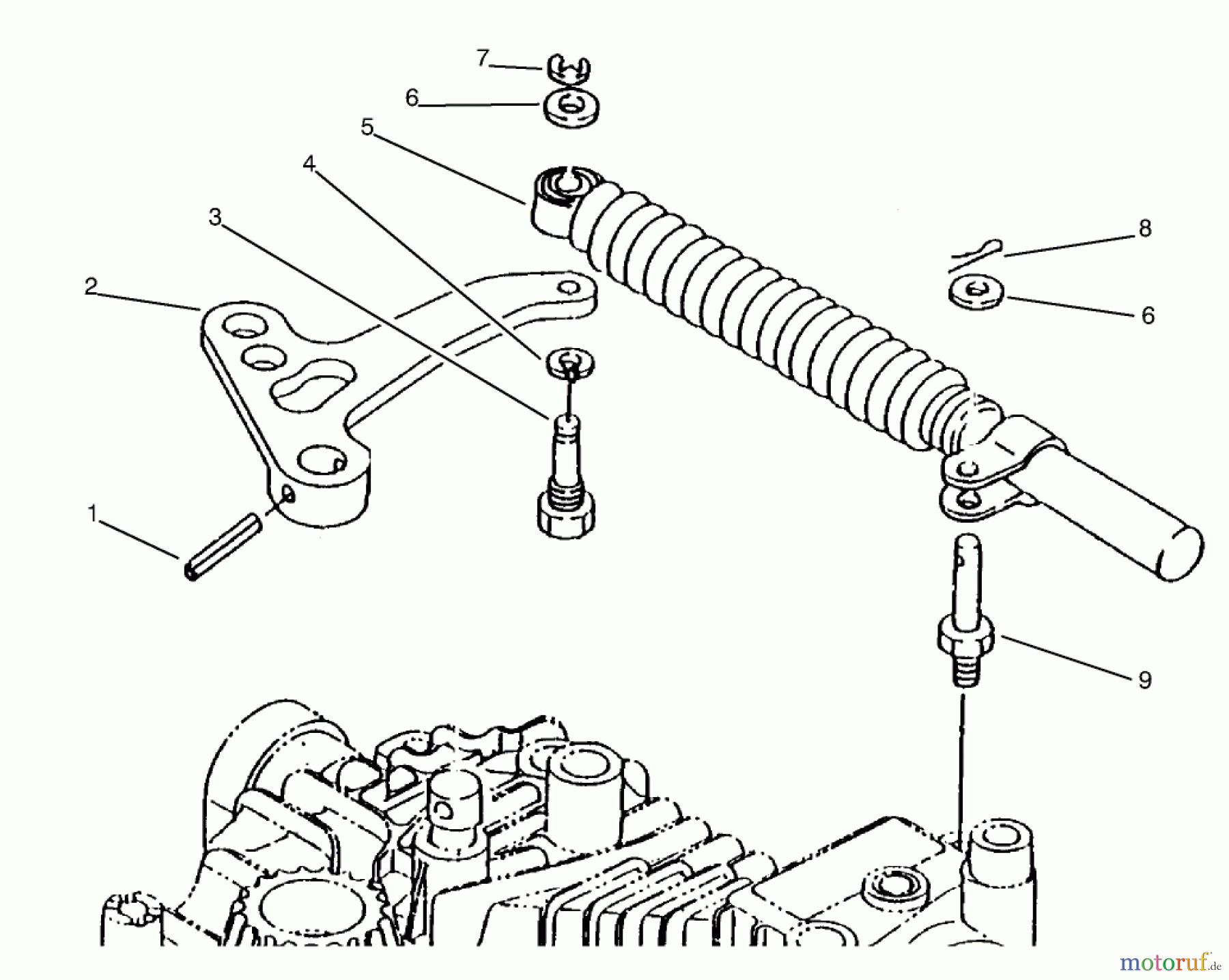 7
6
5
4
3
2
1
8
6
9
motoruf.de