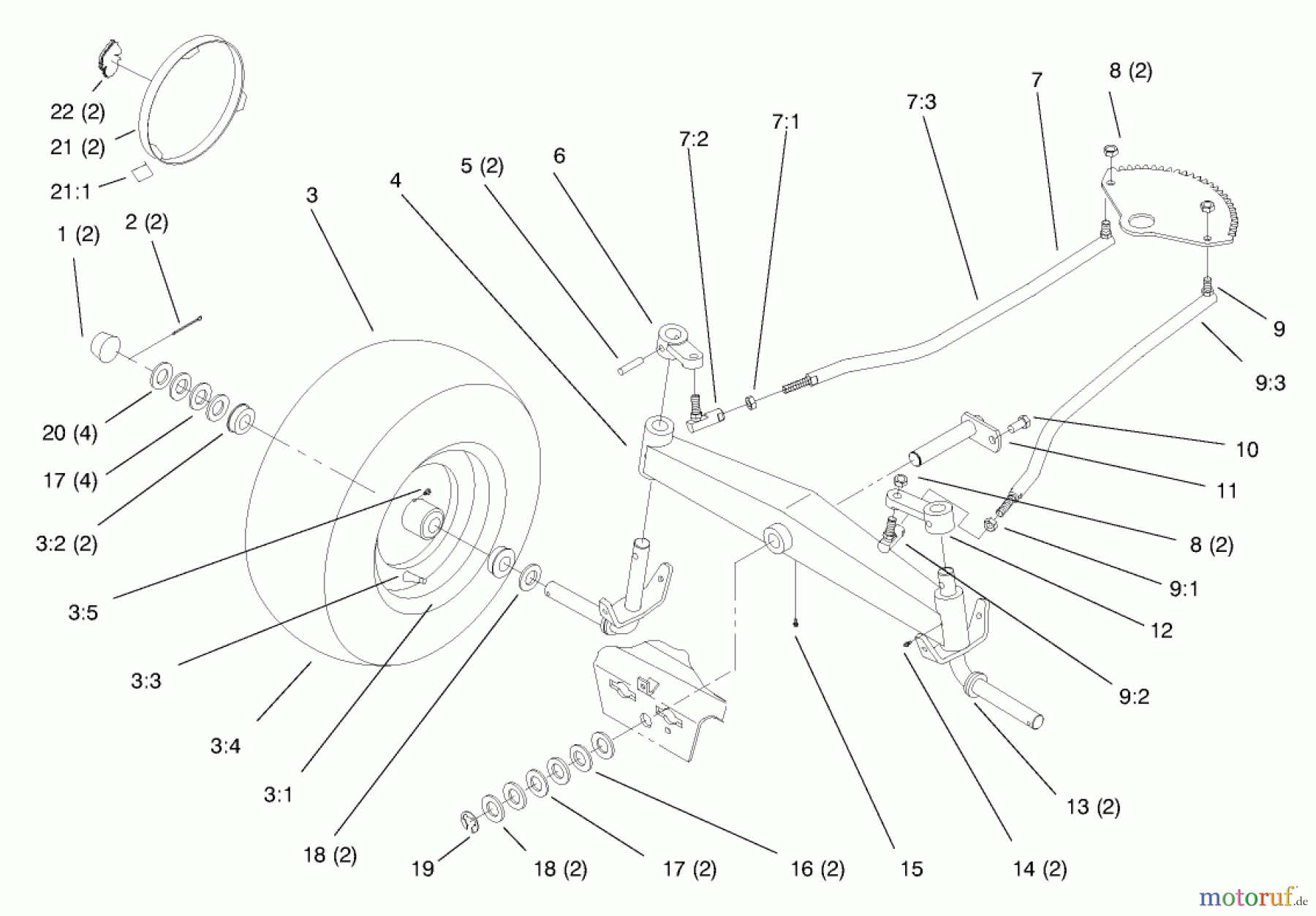 22 (2)
21 (2)
21:1
1 (2)
2 (2)
3
4
5 (2)
6
7:2
7:1
7:3
7
8 (2)
9
9:3
10
11
8 (2)
9:1
12
9:2
20 (4)
17 (4)
3:2 (2)
3:5
3:3
3:4
3:1
18 (2)
19
18 (2)
17 (2)
16 (2)
15
14 (2)
13 (2)
motoruf.de