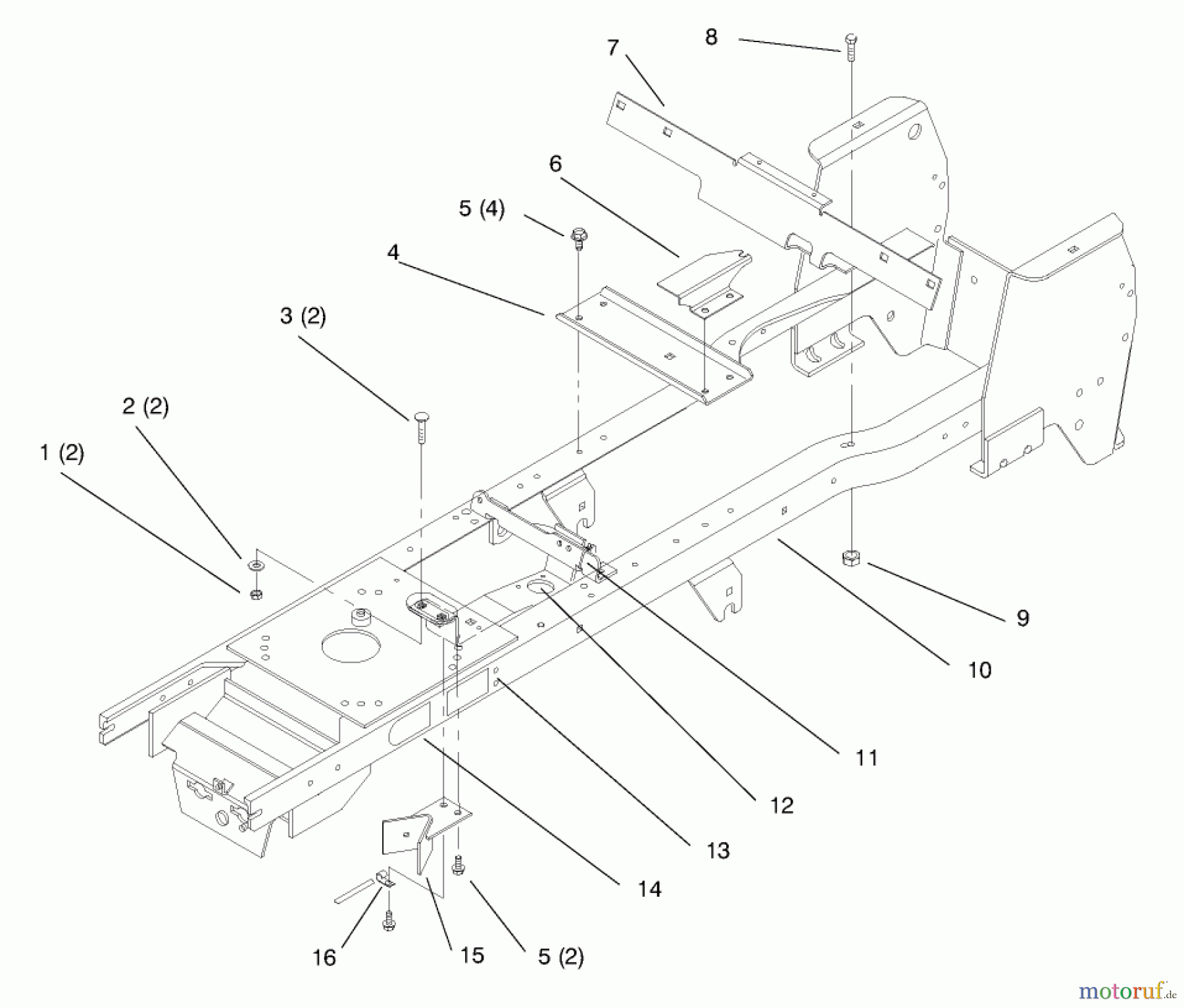 8
7
6
5 (4)
4
3 (2)
2 (2)
1 (2)
9
10
11
12
13
14
16
15
5 (2)
motoruf.de