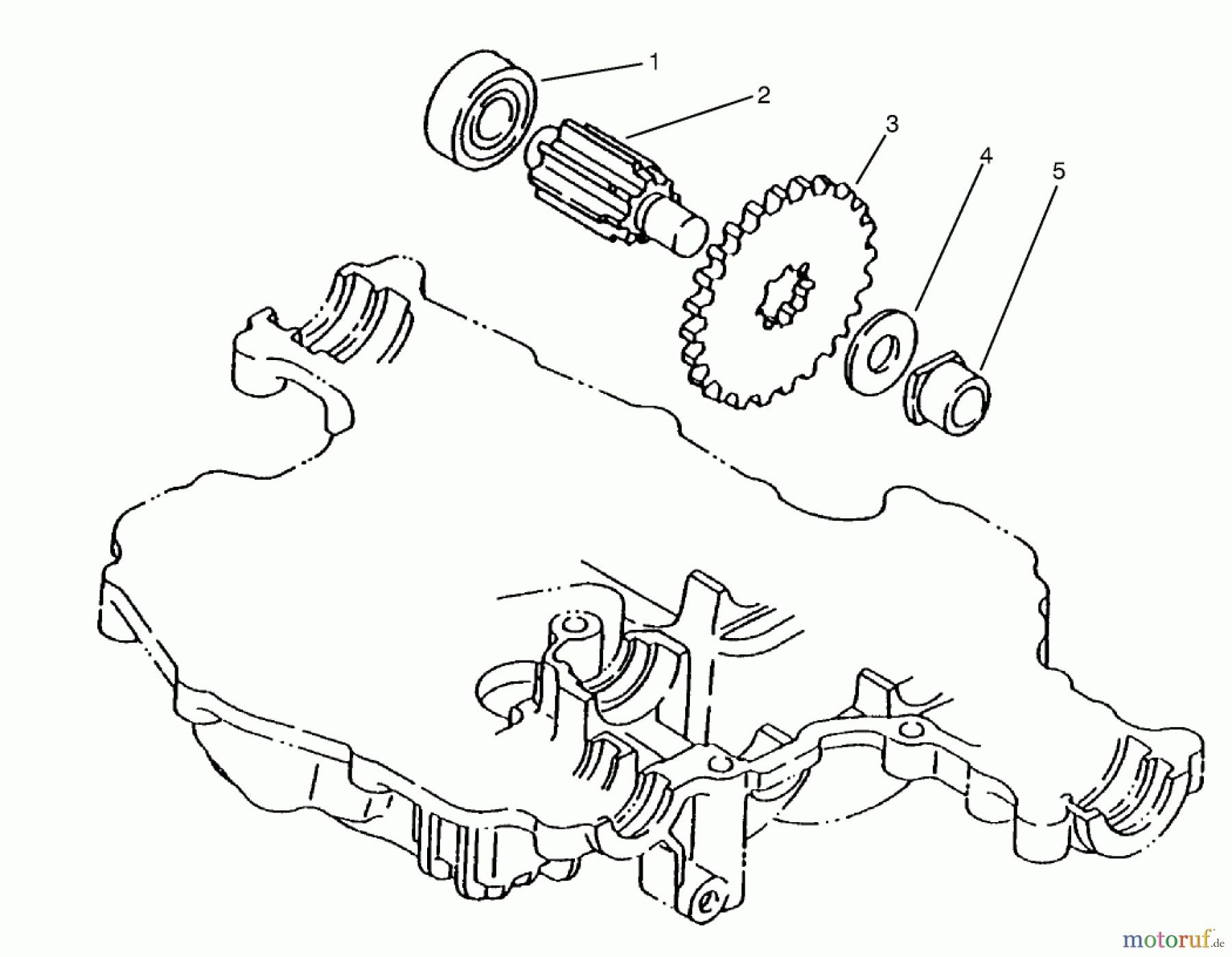 1
2
3
4
5

motoruf.de