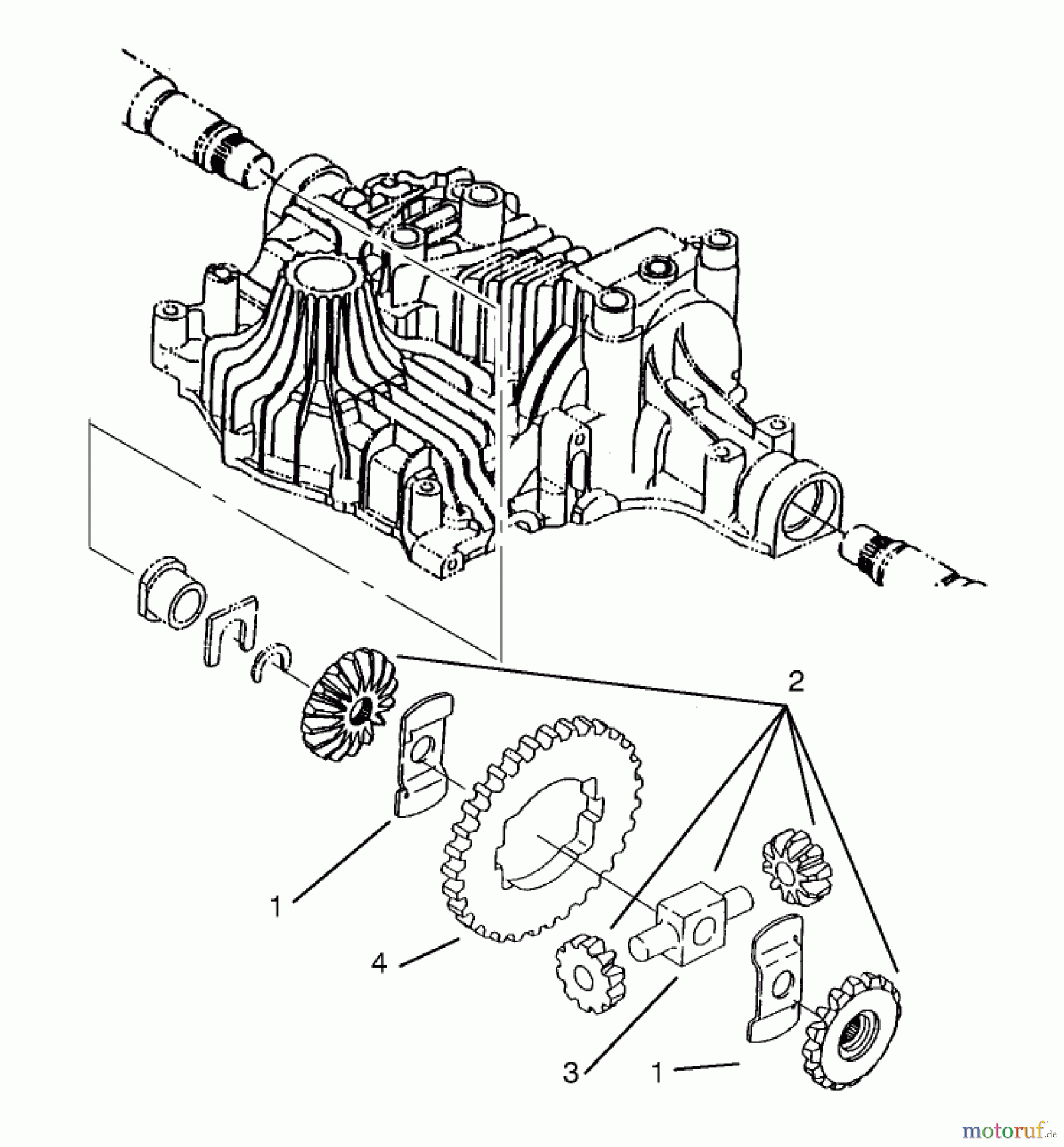 2
1
4
3
1
motoruf.de