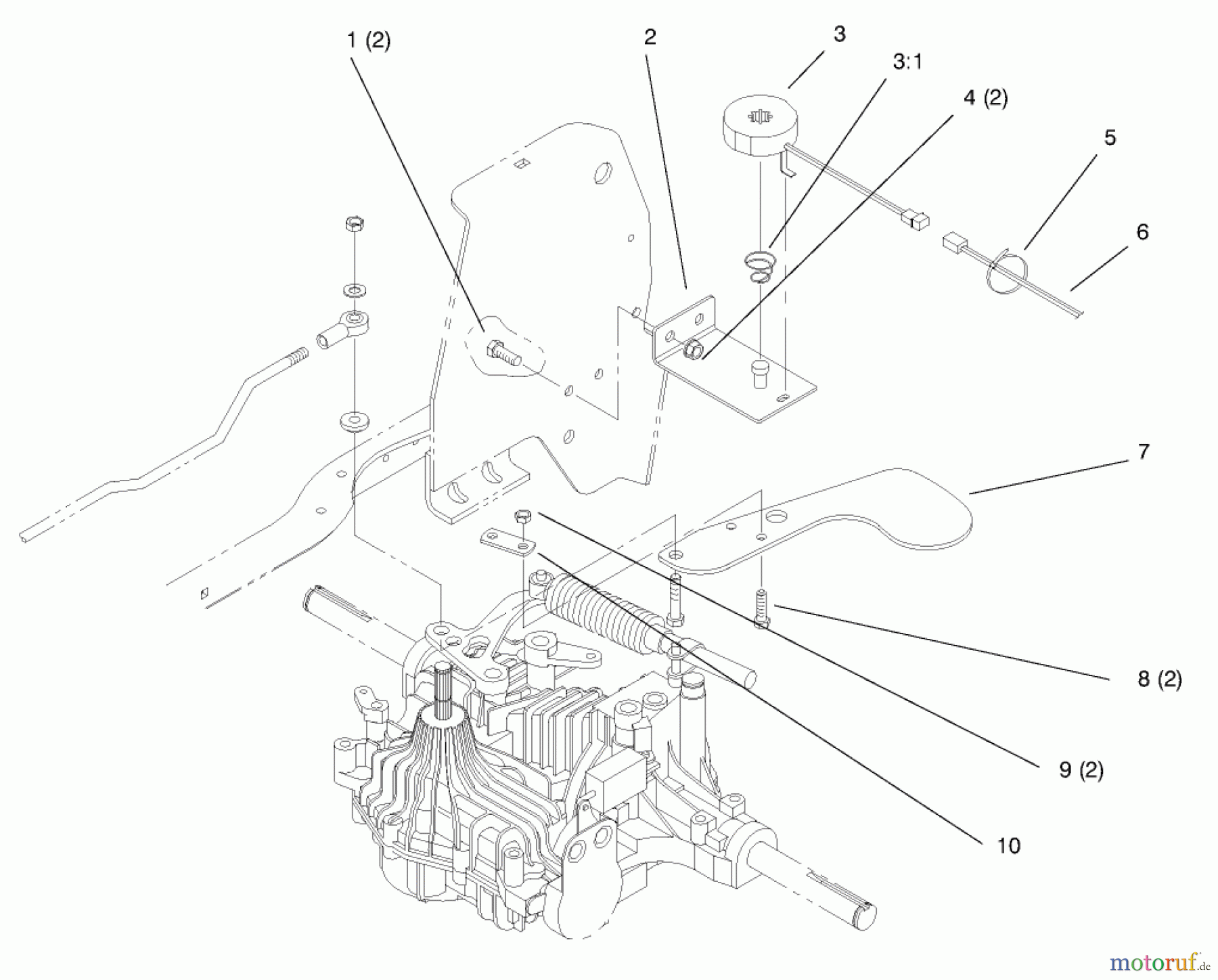 1 (2)
2
3
3:1
4 (2)
5
6
7
8 (2)
9 (2)
10
motoruf.de