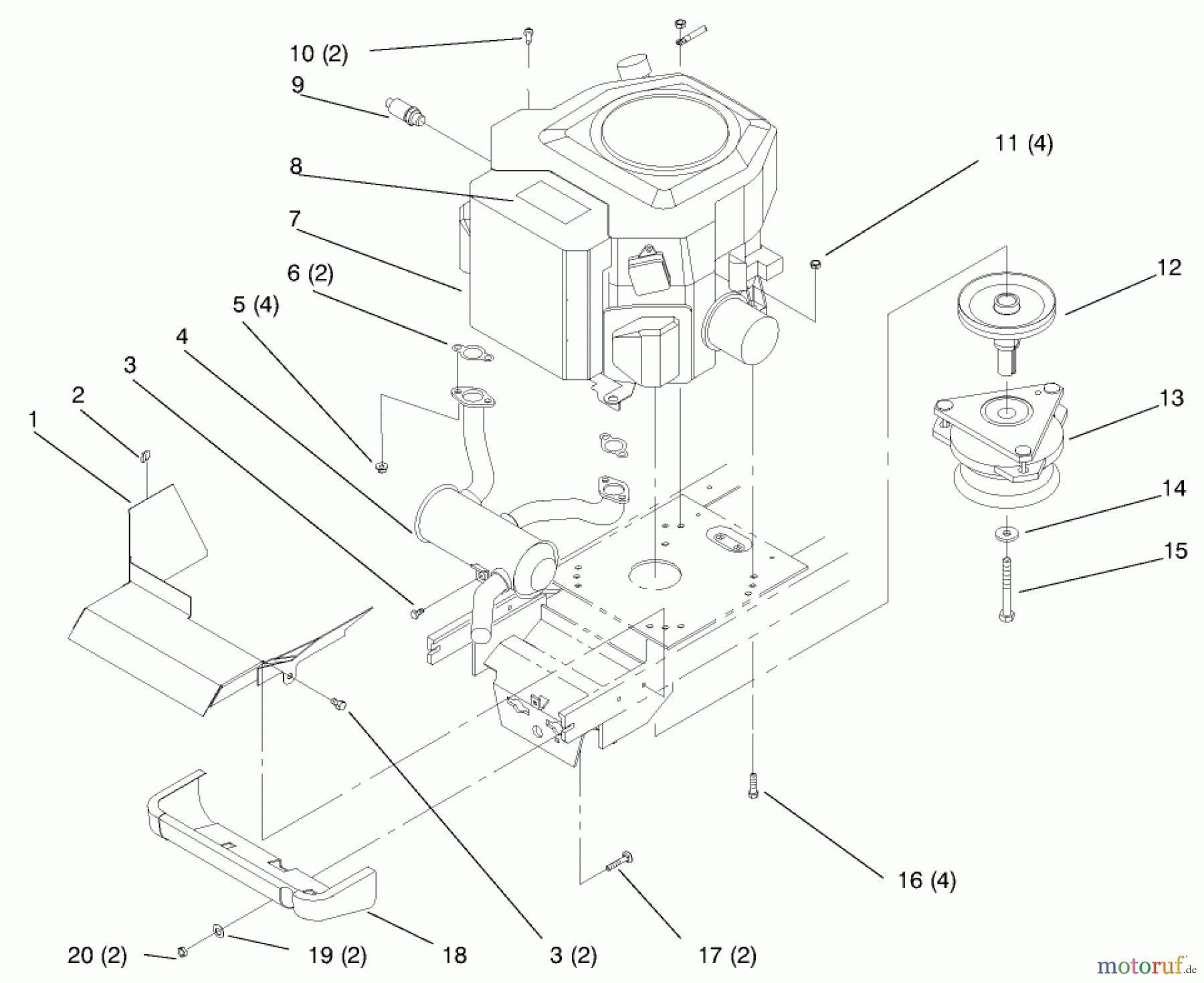 10 (2)
9
8
7
6 (2)
5 (4)
4
3
2
1
11 (4)
12
13
14
15
16 (4)
17 (2)
3 (2)
18
19 (2)
20 (2)
motoruf.de