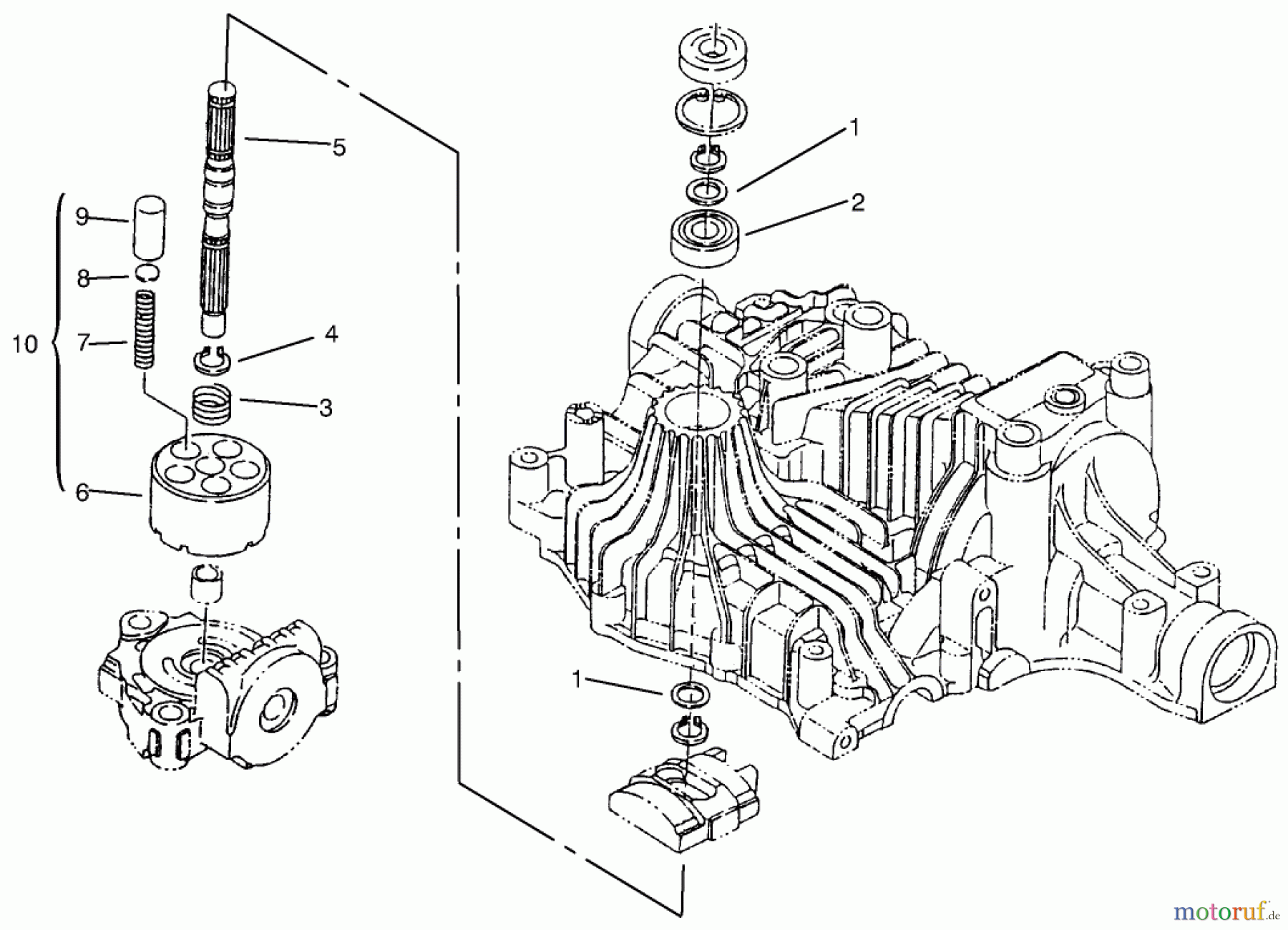 5
9
8
10
7
4
3
6
1
2
1
motoruf.de