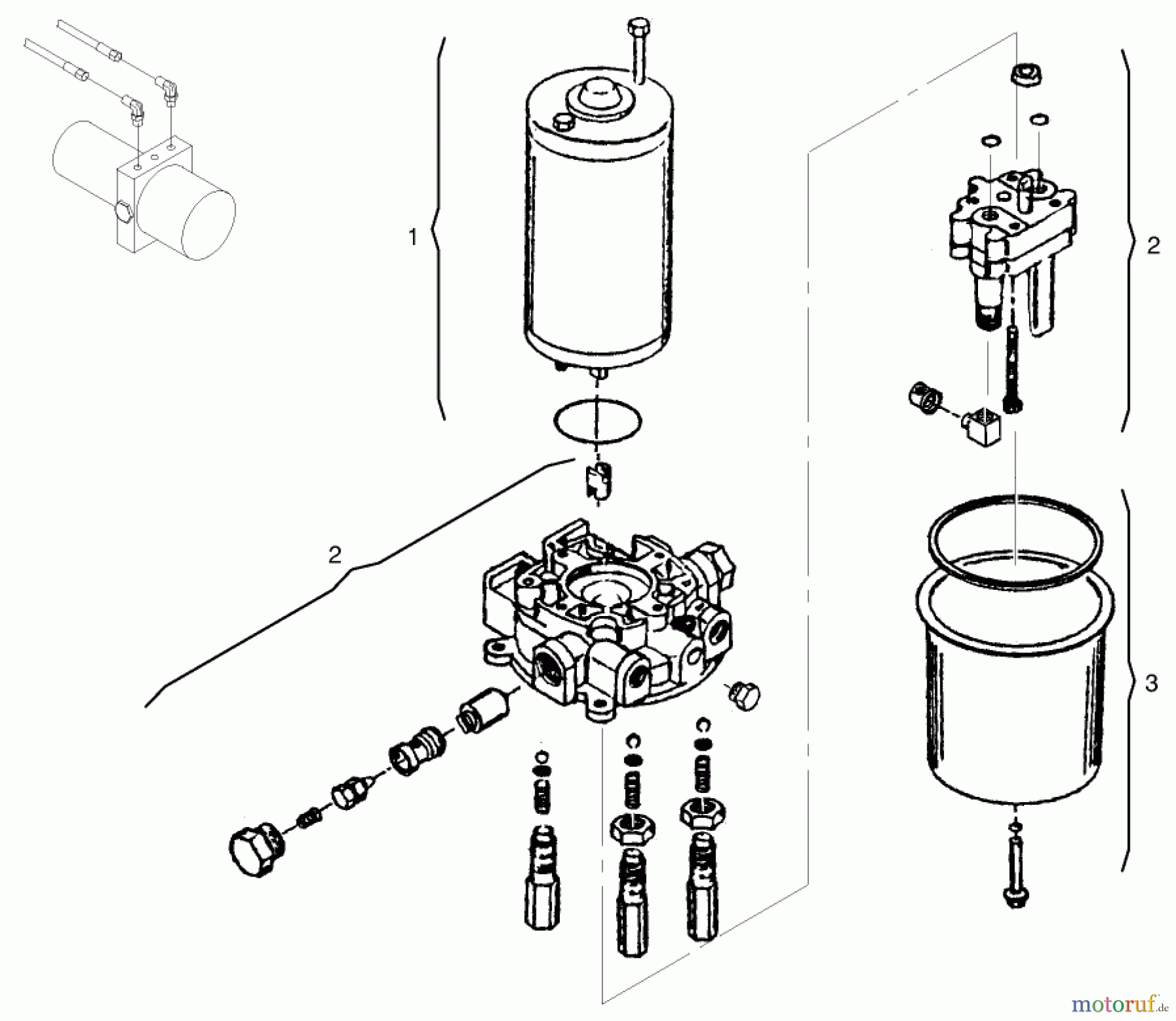 1
2
2
3
motoruf.de