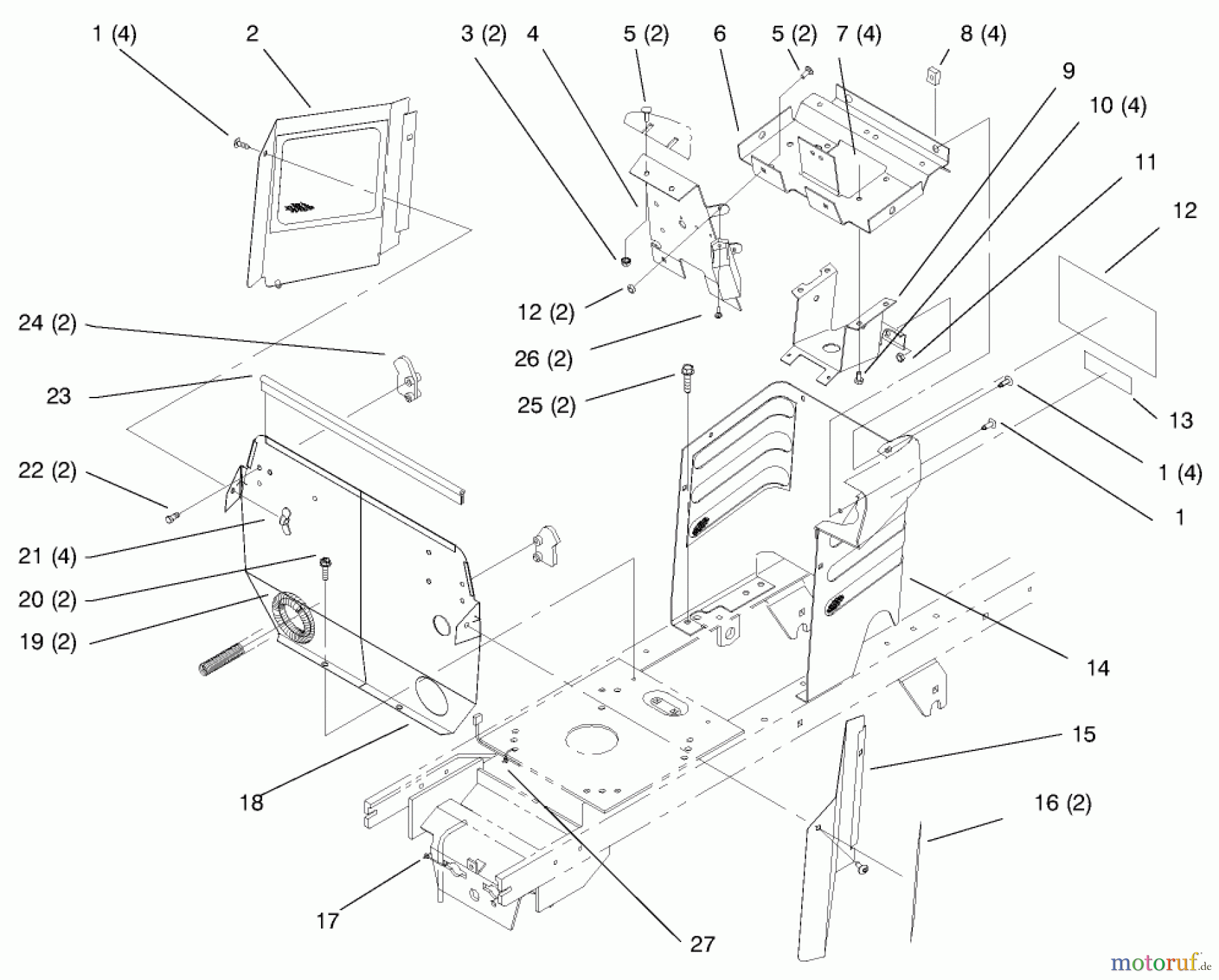 1 (4)
2
3 (2)
4
5 (2)
6
5 (2)
7 (4)
8 (4)
9
10 (4)
11
12
12 (2)
26 (2)
25 (2)
24 (2)
23
22 (2)
21 (4)
20 (2)
19 (2)
13
1 (4)
1
14
15
16 (2)
18
17
27
motoruf.de