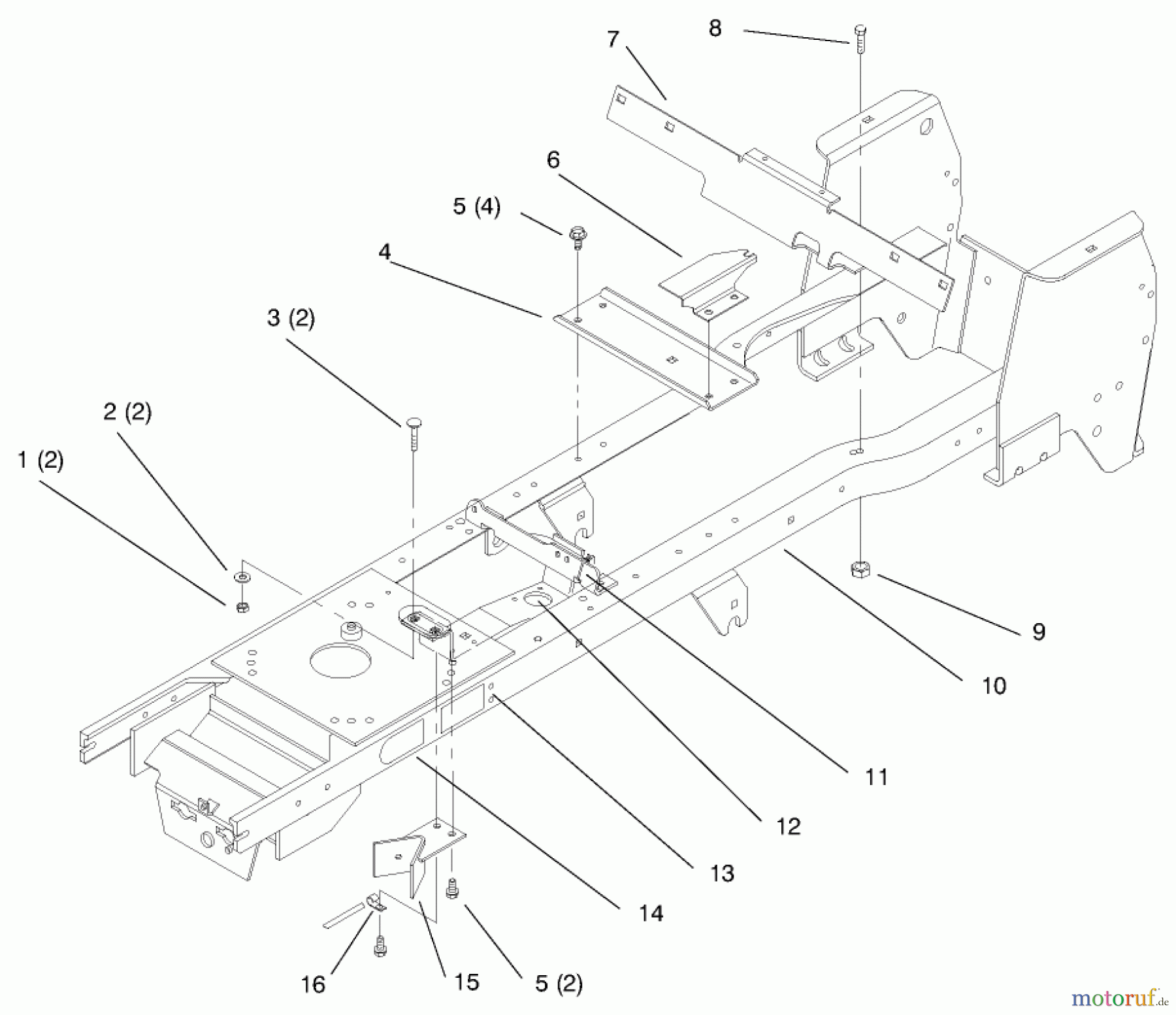 8
7
6
5 (4)
4
3 (2)
2 (2)
1 (2)
9
10
11
12
13
14
16
15
5 (2)
motoruf.de