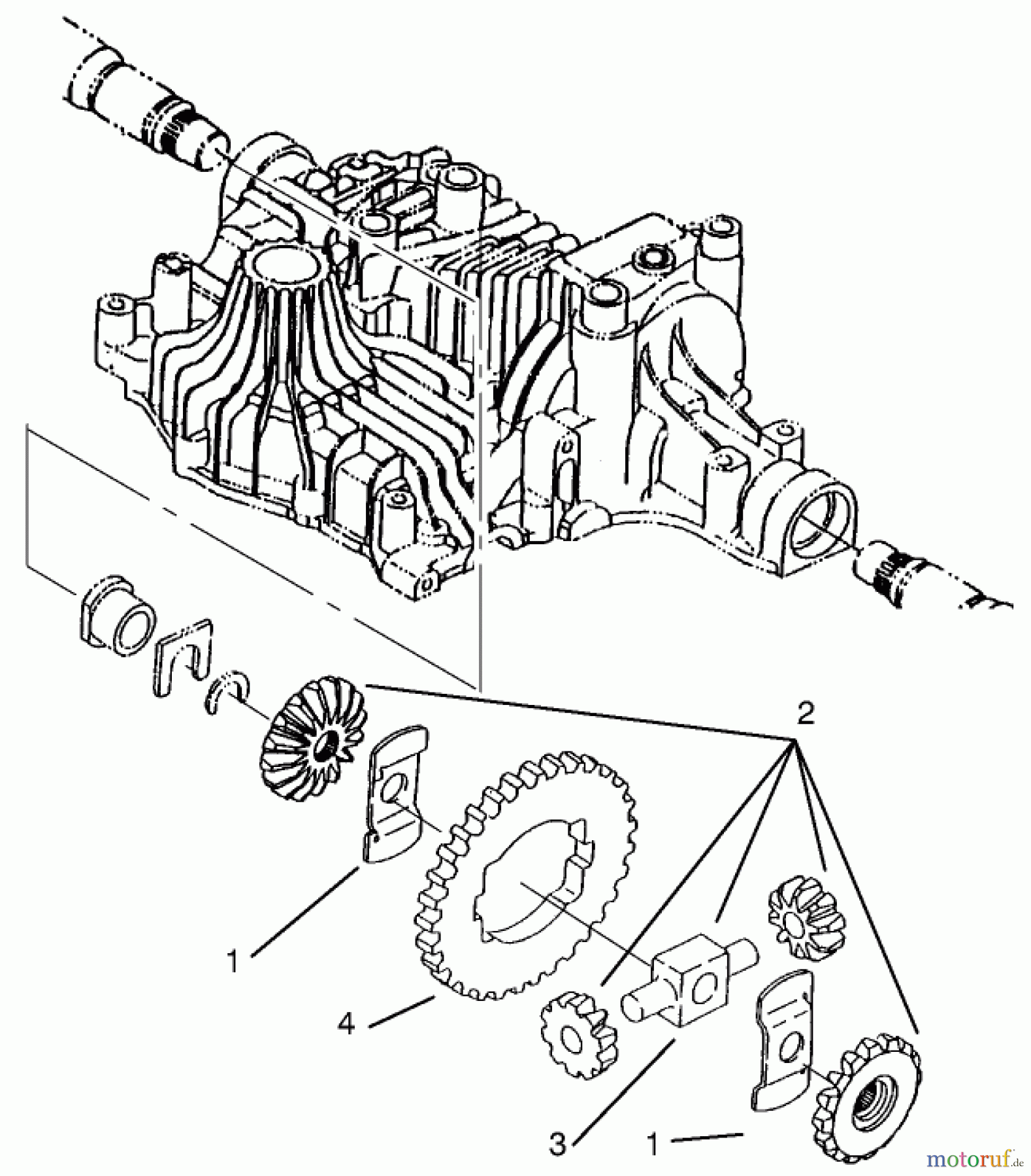 2

1

4

3

1

motoruf.de