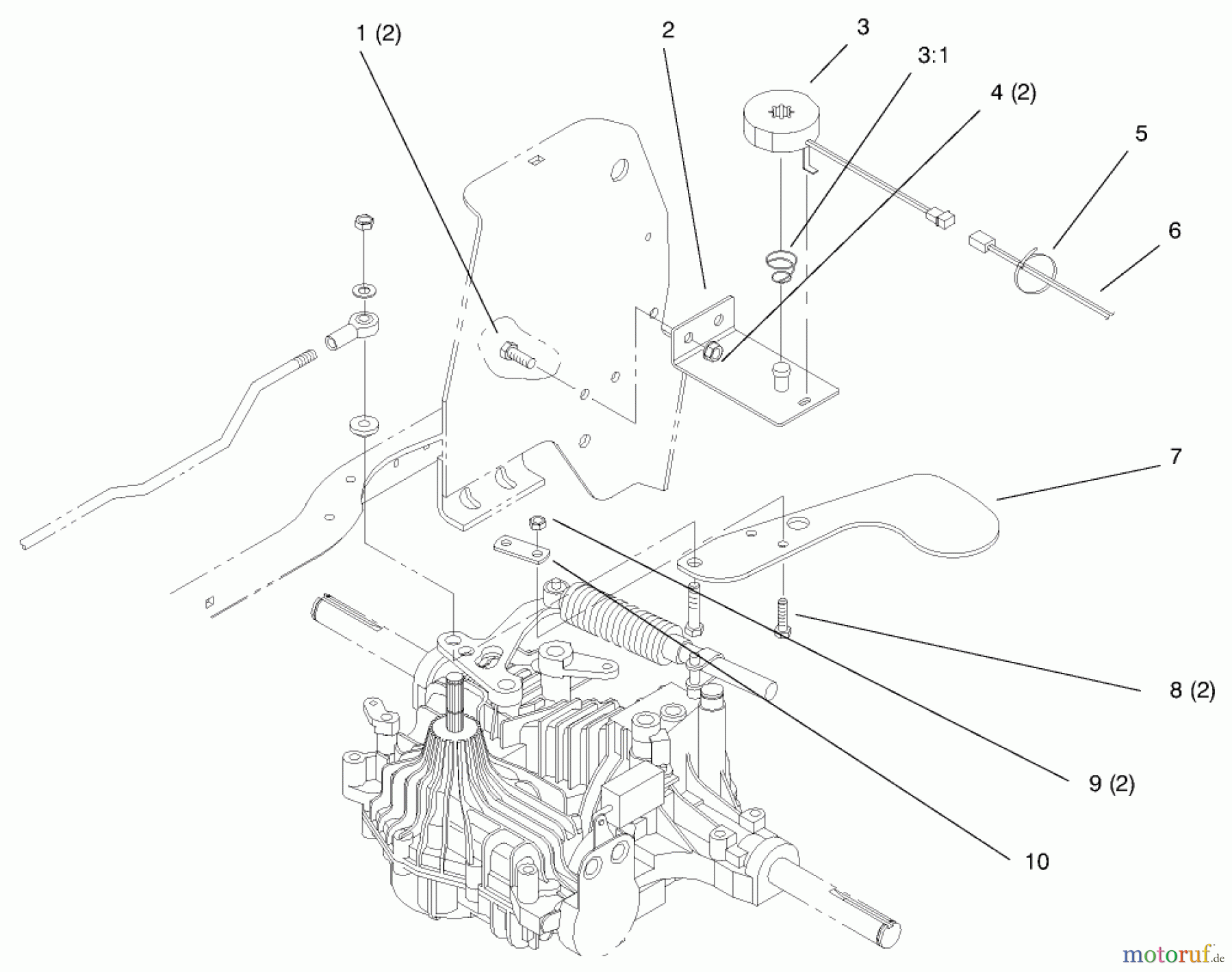 1 (2)

2

3

3:1

4 (2)

5

6

7

8 (2)

9 (2)

10

motoruf.de