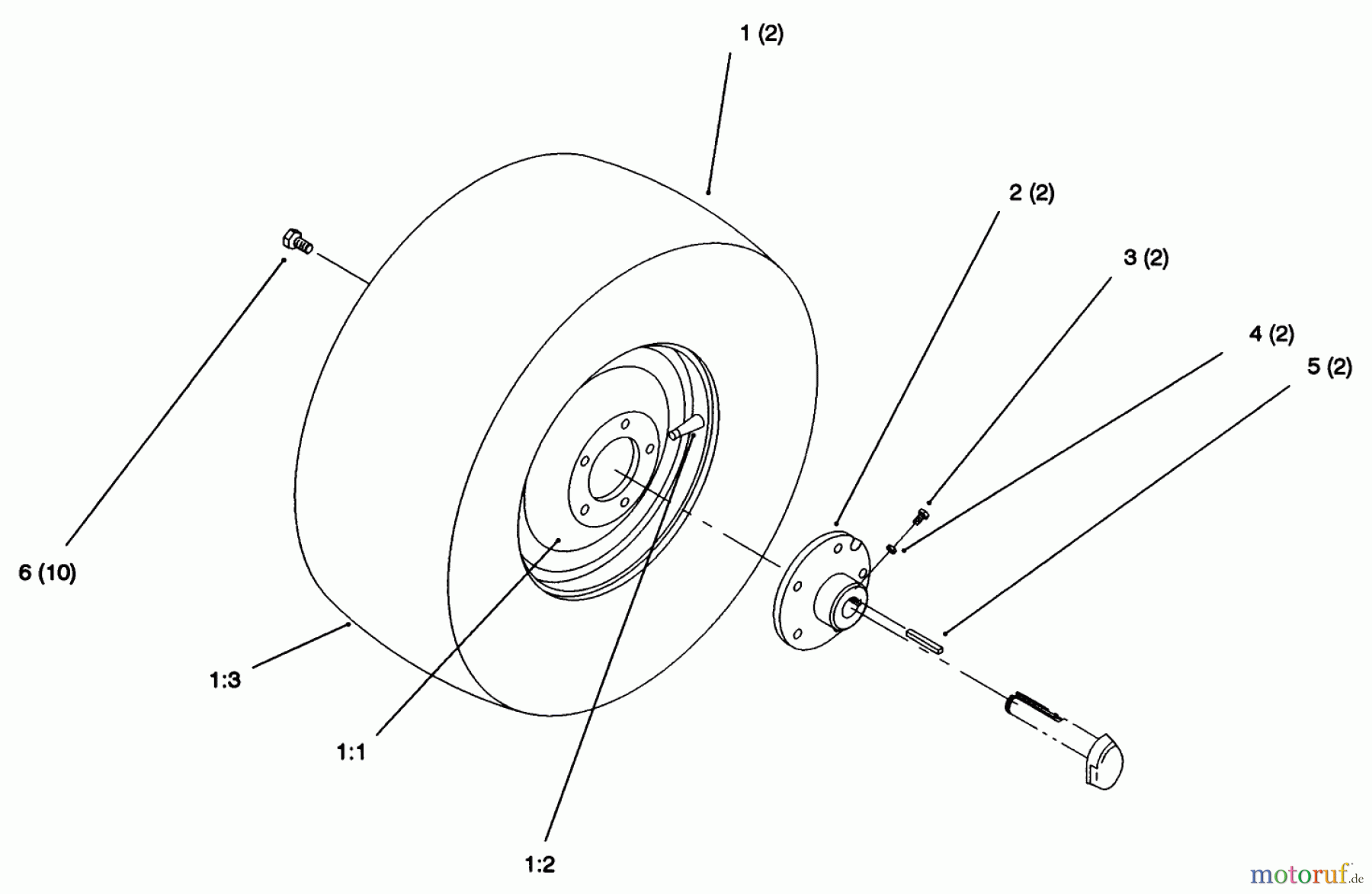 1 (2)

2 (2)

3 (2)

4 (2)

5 (2)

6 (10)

1:3

1:1

1:2

motoruf.de