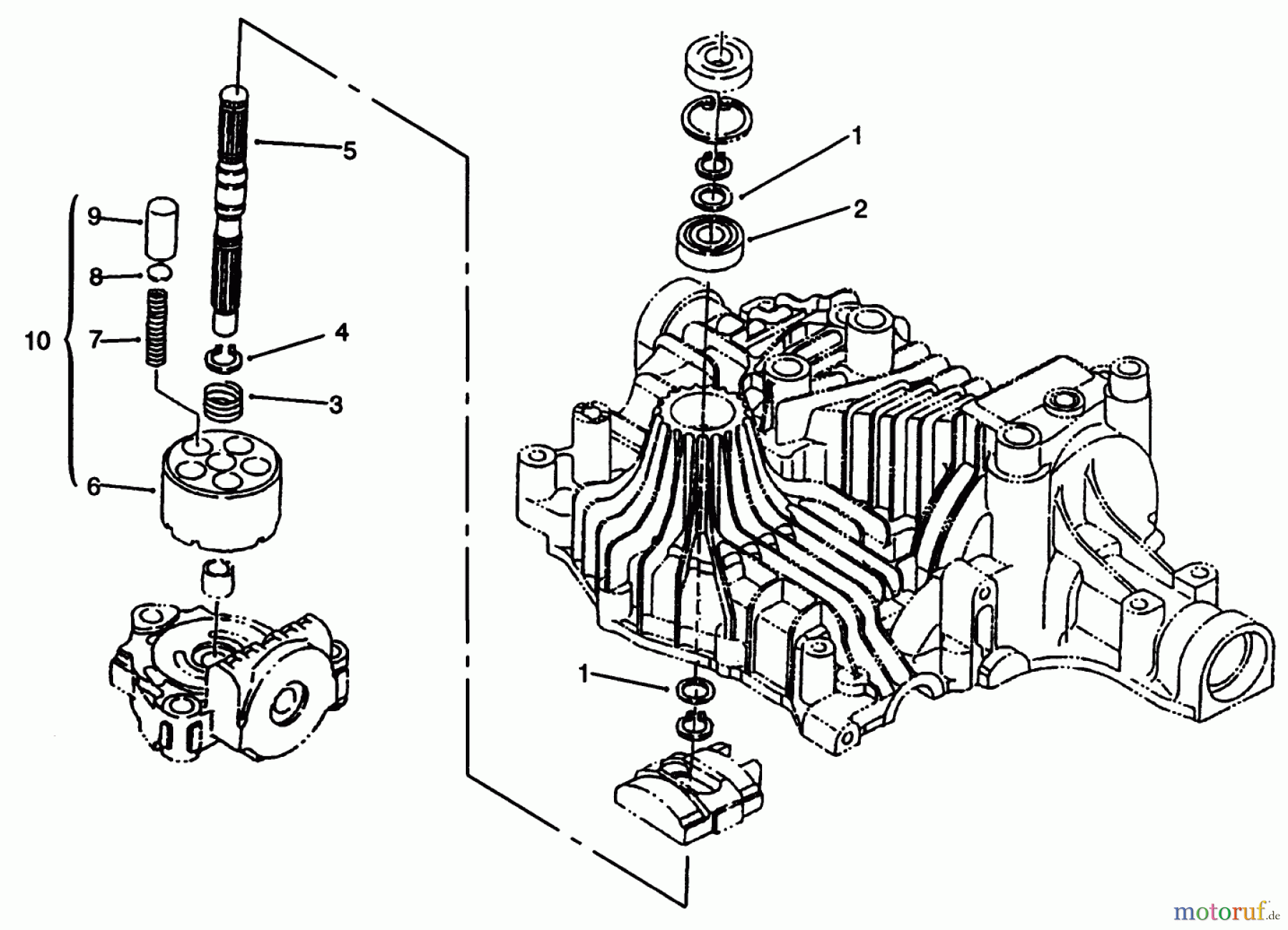 5
9
8
10
7
4
3
6
1
2
1
motoruf.de