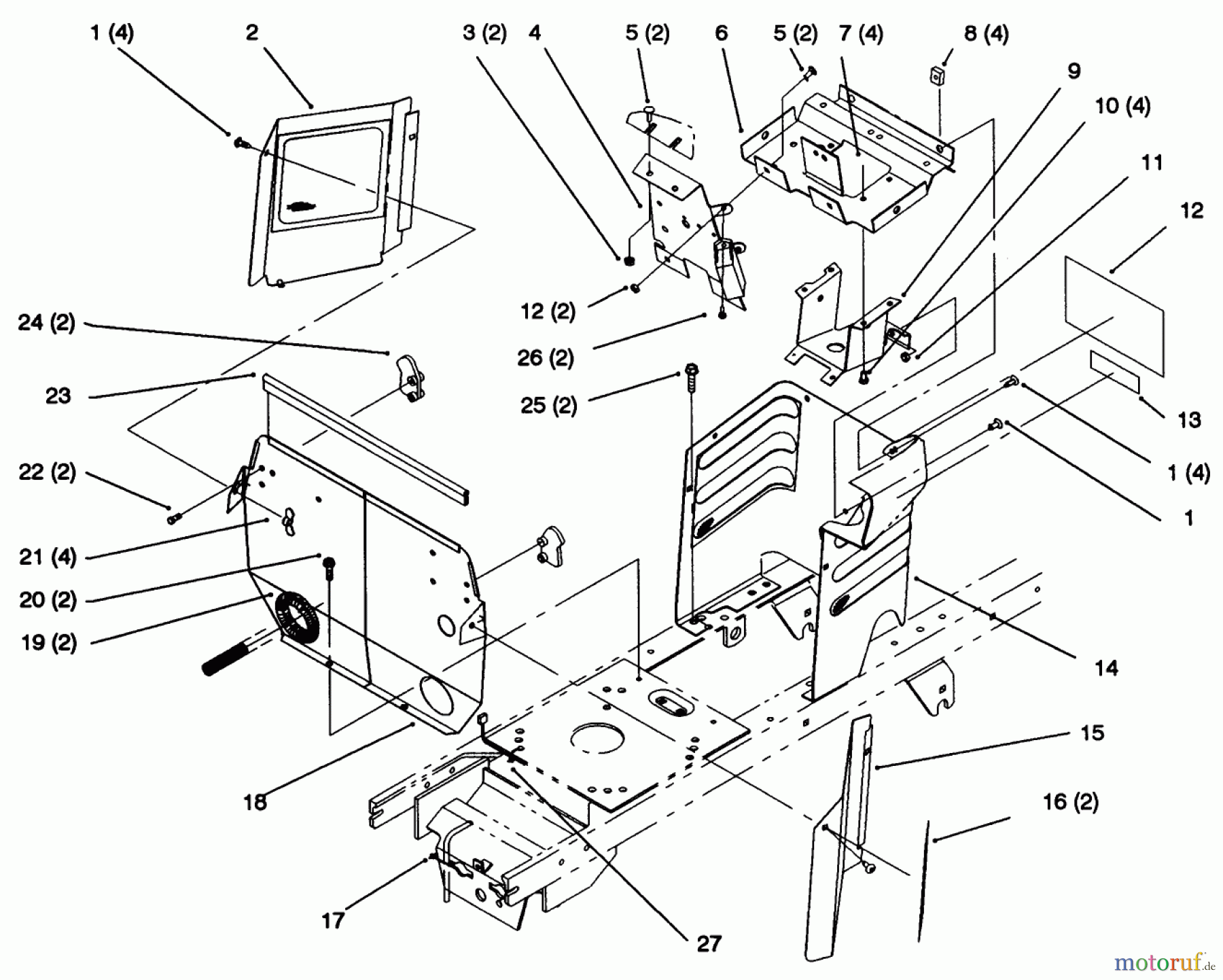 1 (4)
2
3 (2)
4
5 (2)
6
5 (2)
7 (4)
8 (4)
9
10 (4)
11
12
12 (2)
26 (2)
25 (2)
24 (2)
23
22 (2)
21 (4)
20 (2)
19 (2)
13
1 (4)
1
14
15
16 (2)
18
17
27
motoruf.de