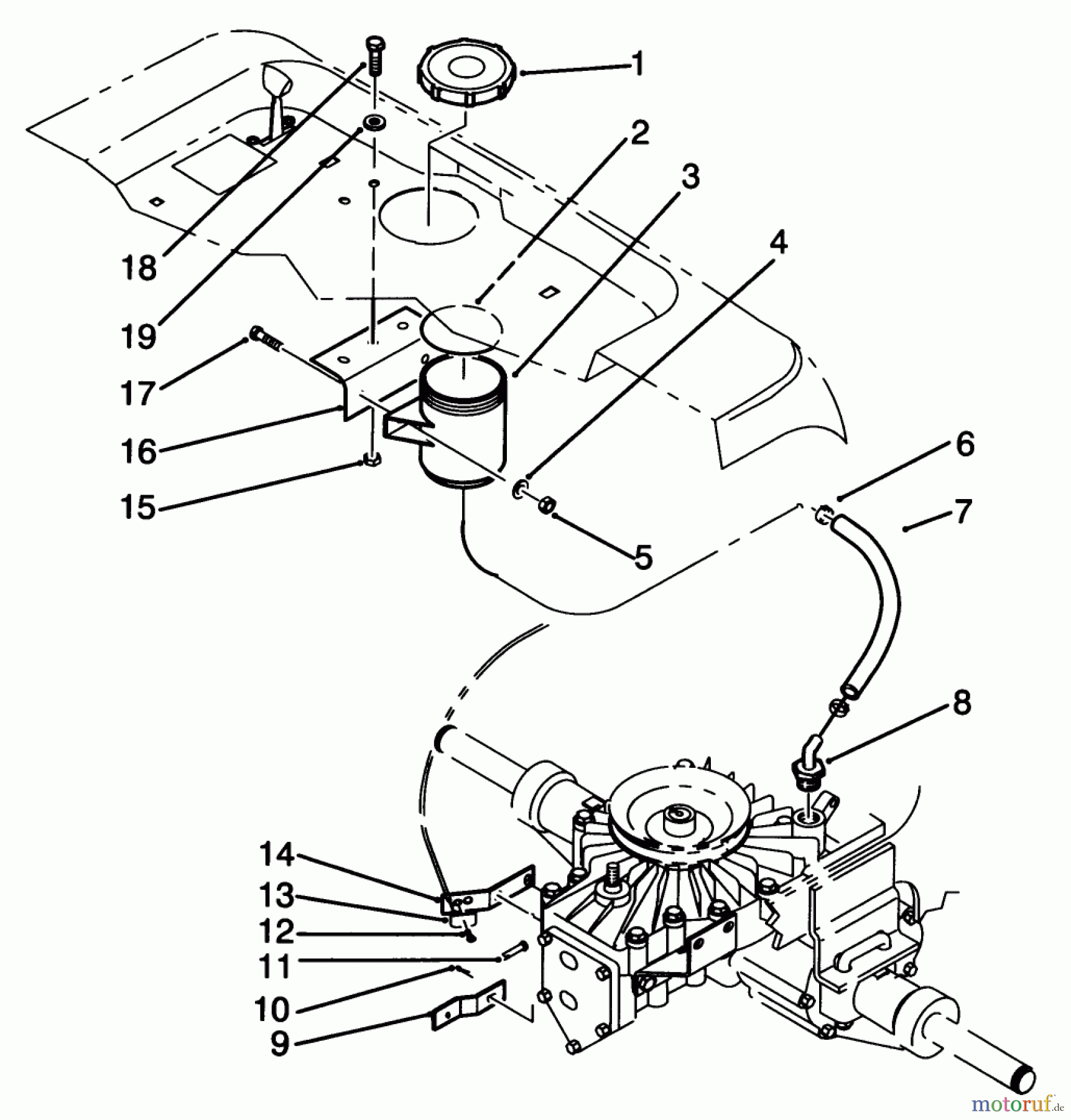 1
2
3
4
18
19
17
16
15
6
7
5
8
14
13
12
11
10
9
motoruf.de