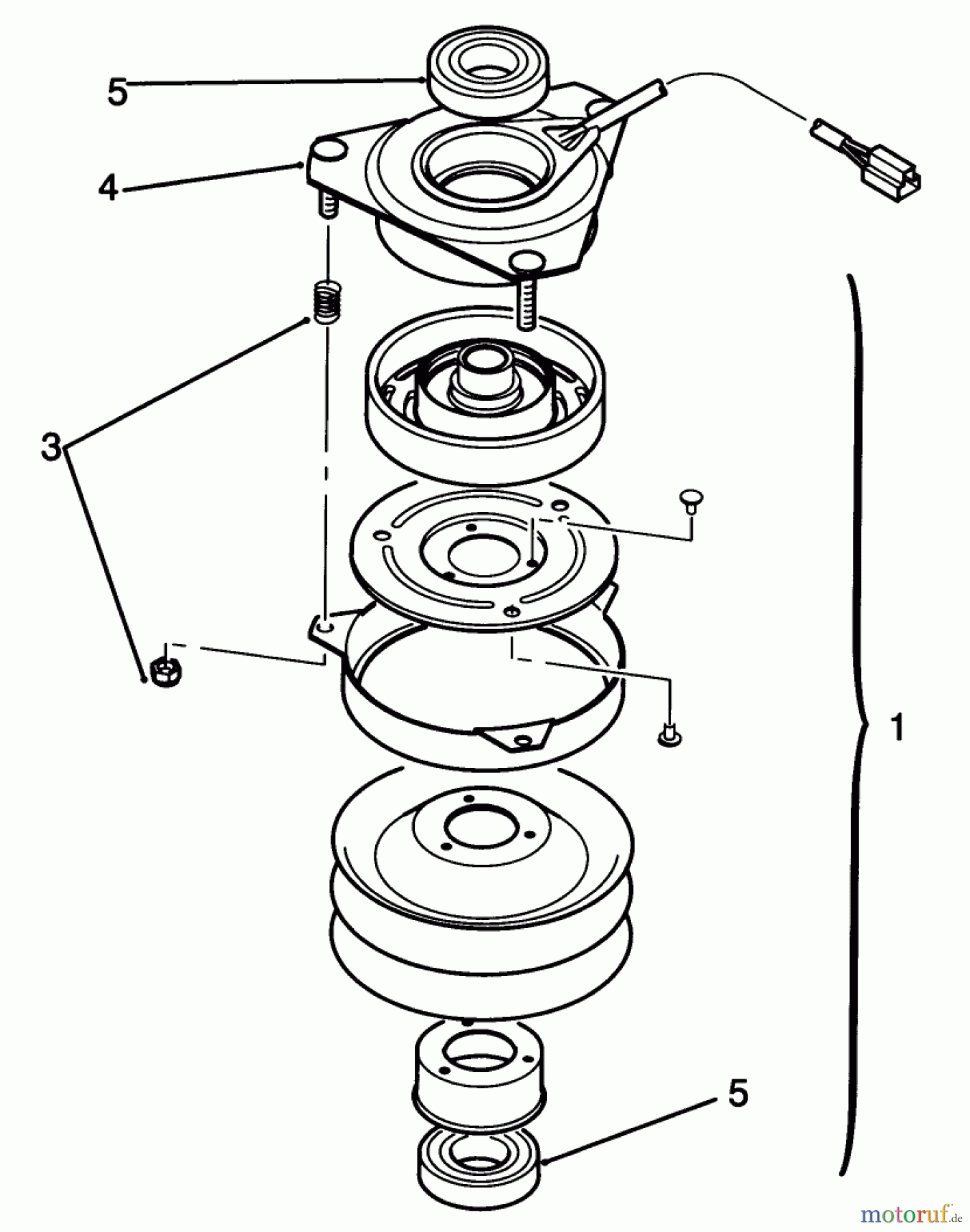 5
4
3
1
5
motoruf.de