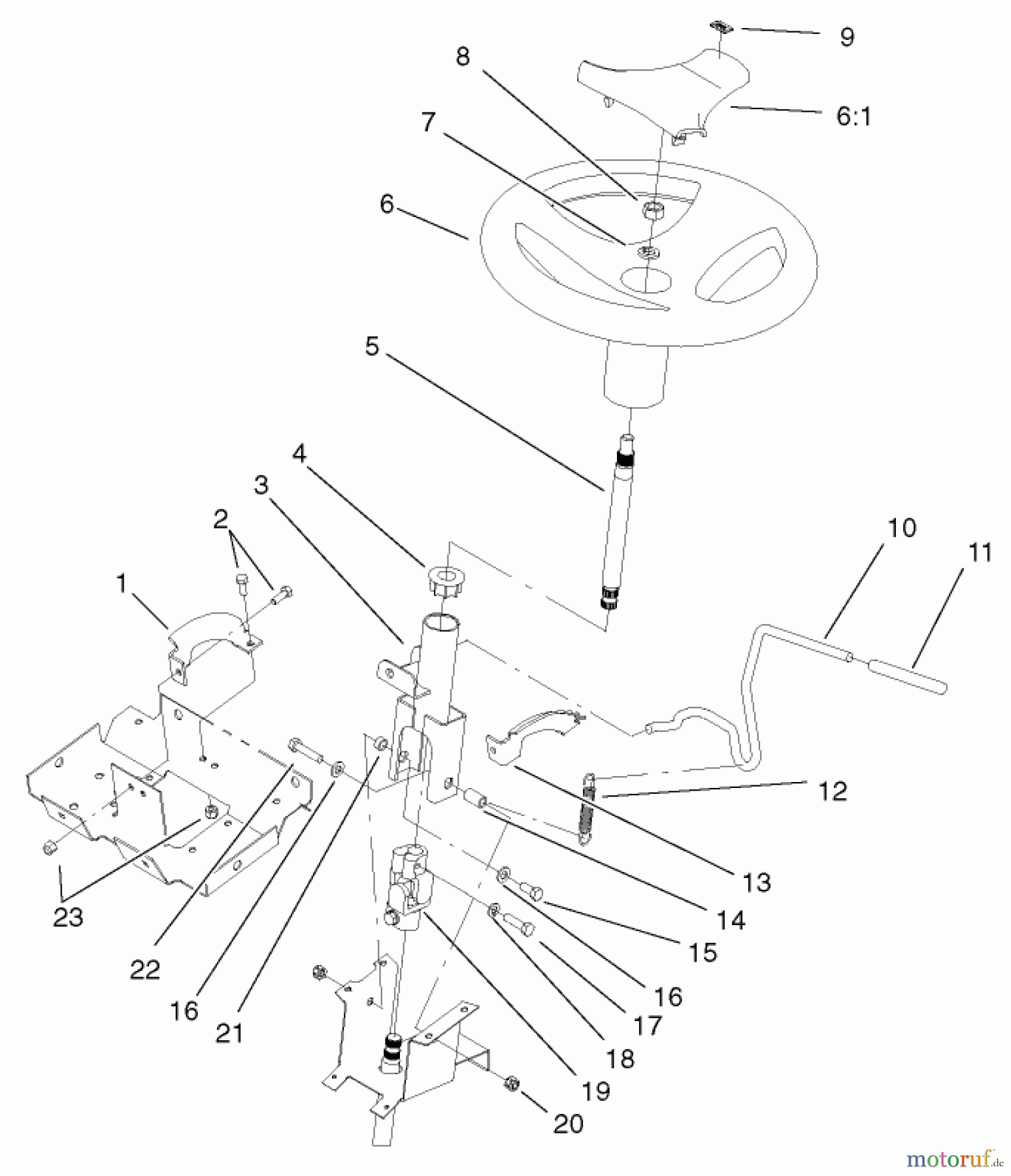 9
8
6:1
7
6
5
4
3
2
1
10
11
12
13
14
15
16
17
18
19
20
23
22
16
21
motoruf.de