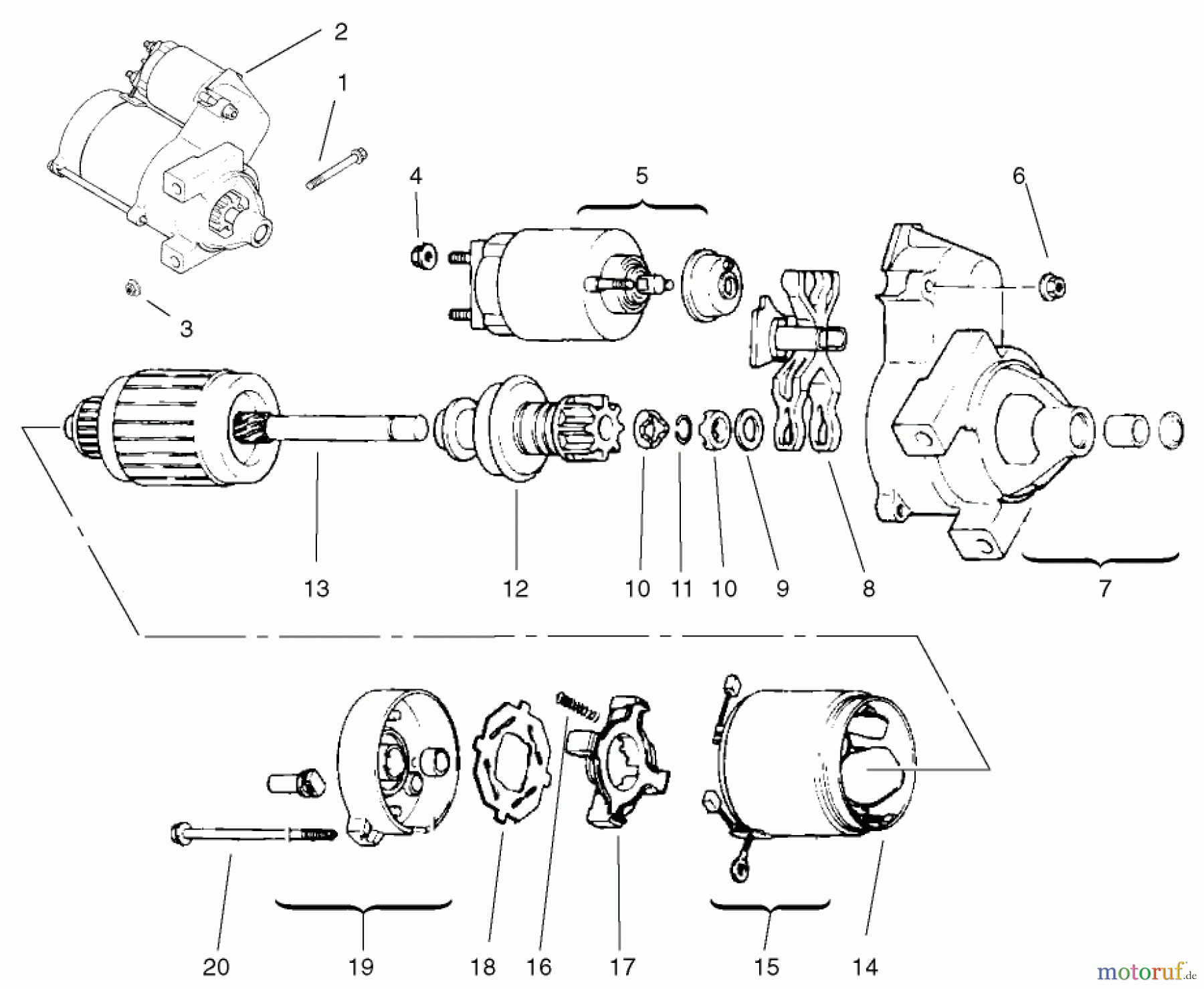 2
1
4
5
6
3
13
12
10
11
10
9
8
7
20
19
18
16
17
15
14
motoruf.de