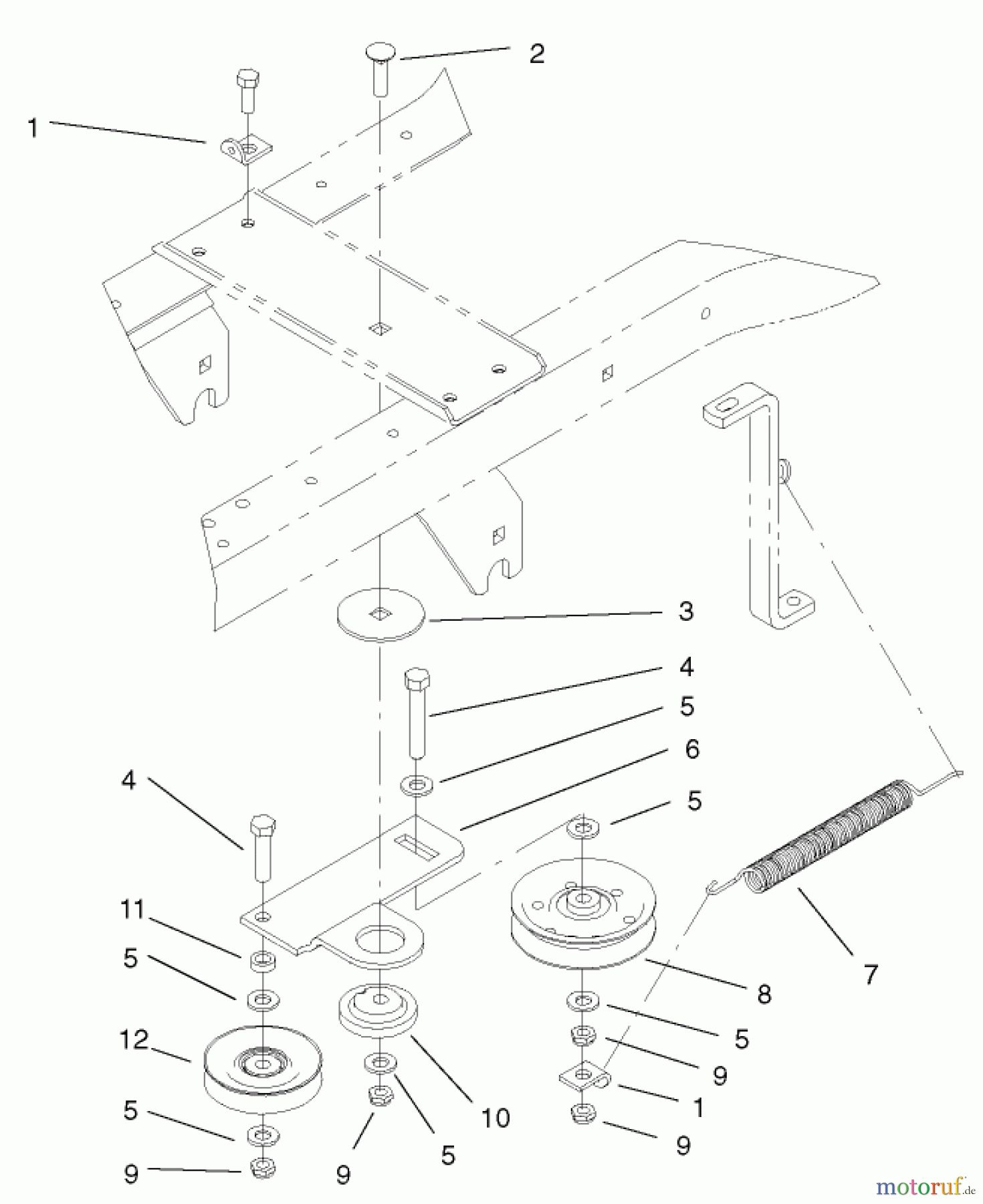 2

1

3

4

5

6

4

5

11

5

12

5

9

9

5

10

8

7

5

9

1

9

motoruf.de