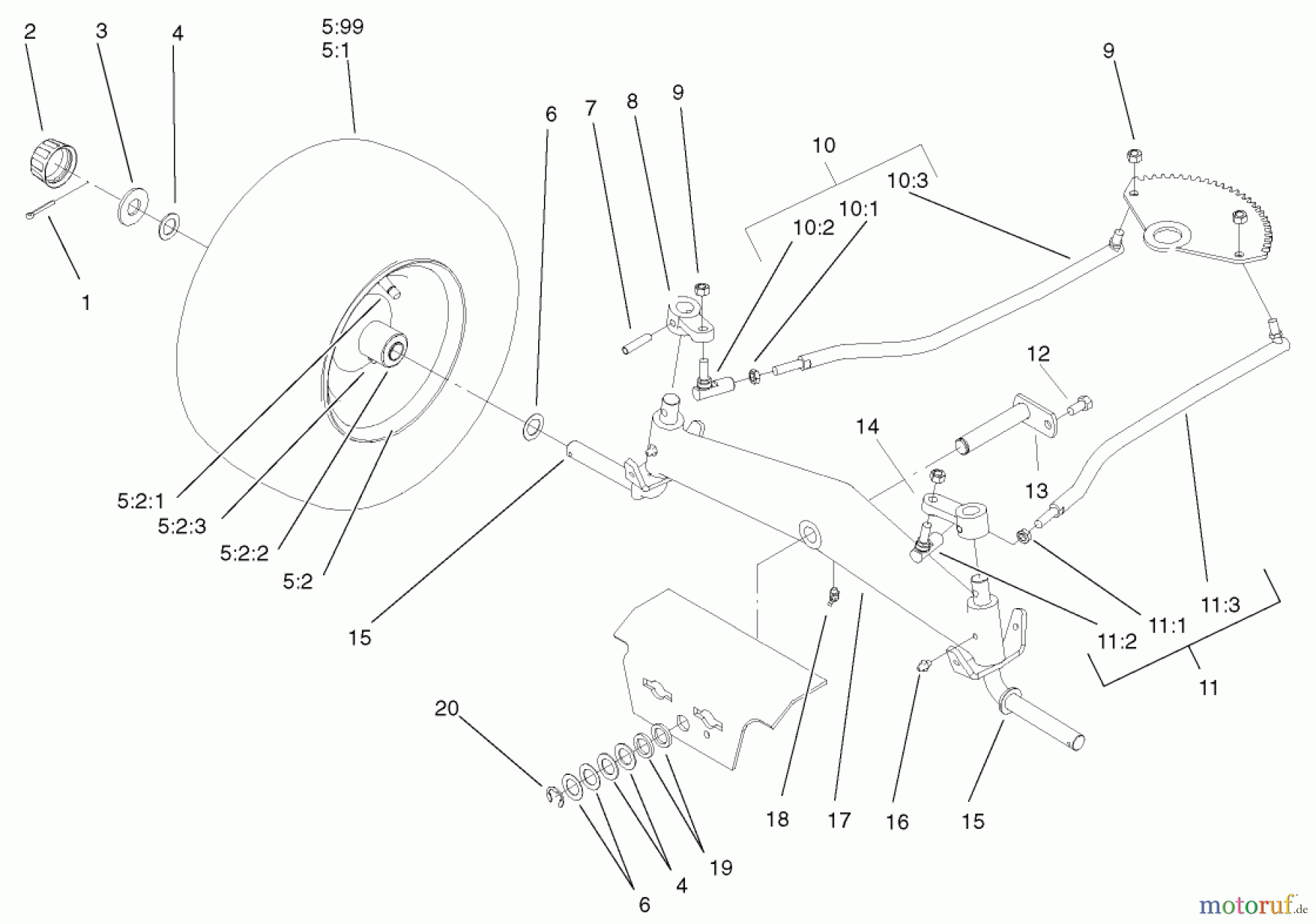 2
3
4
5:99
5:1
1
6
7
8
9
10
10:3
10:2
10:1
9
12
14
13
5:2:1
5:2:3
5:2:2
5:2
15
11:3
11:1
11:2
11
20
18
17
16
15
19
4
6
motoruf.de