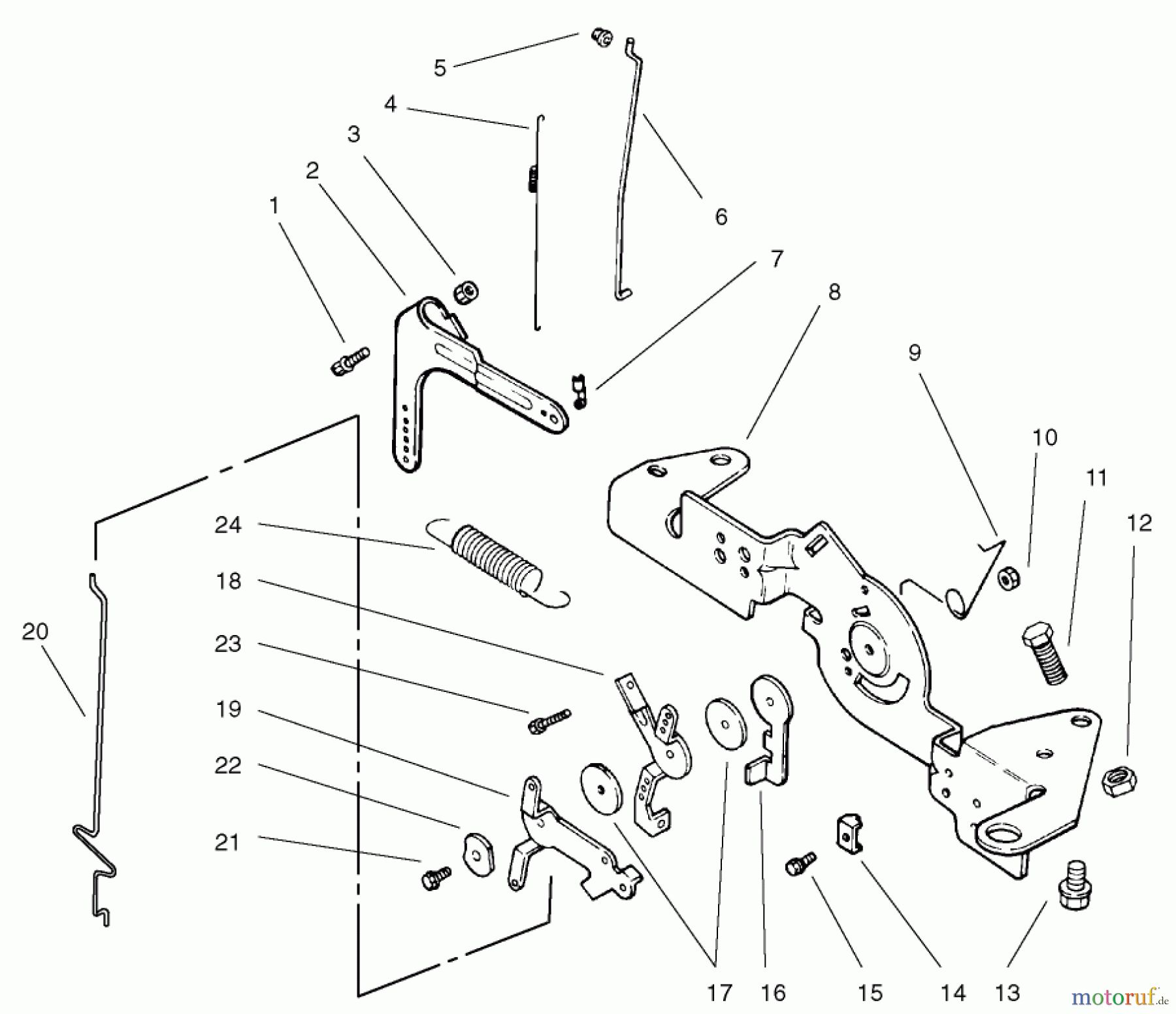 5
4
3
2
1
6
7
8
9
10
11
12
24
18
20
23
19
22
21
17
16
15
14
13
motoruf.de