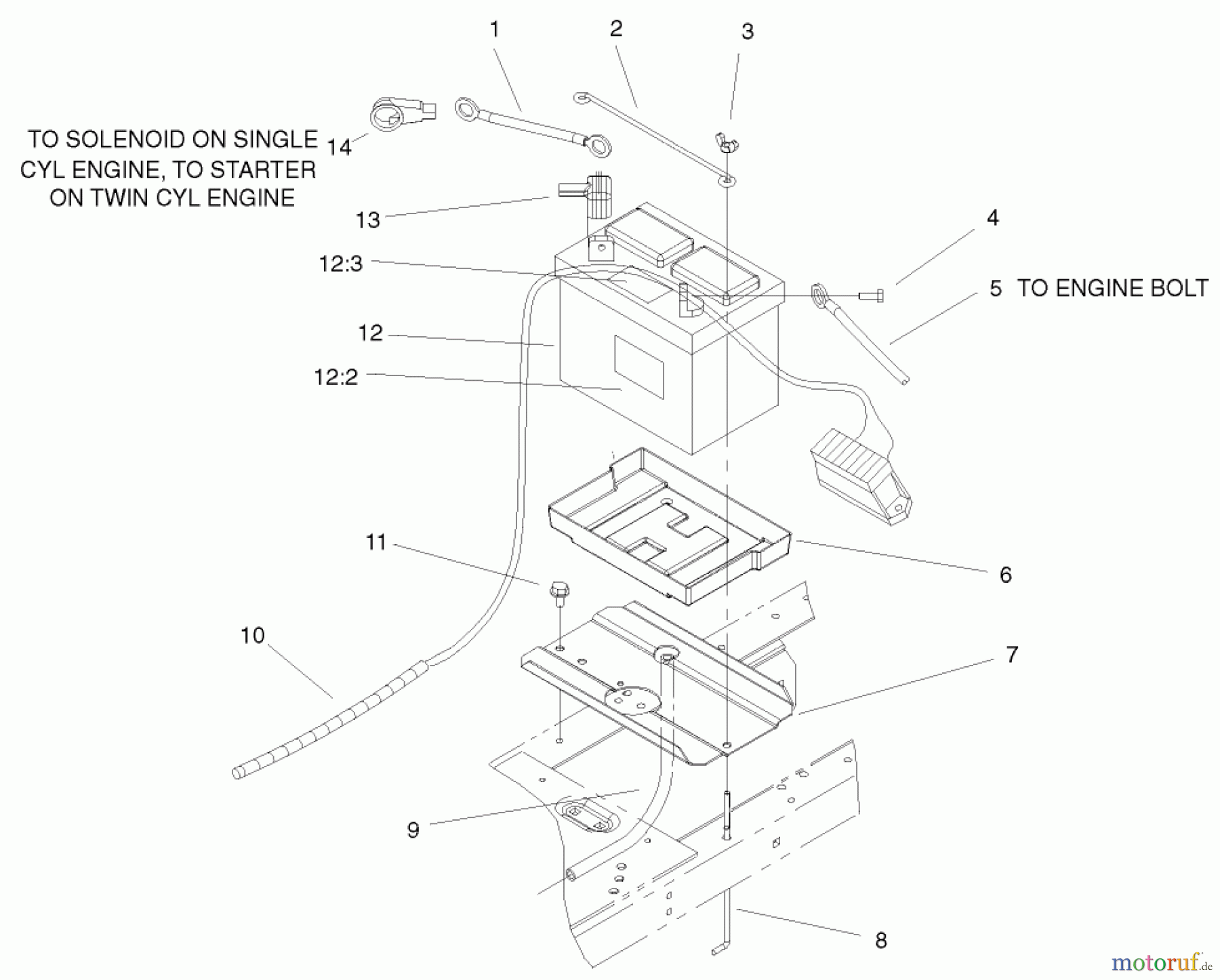 1
2
3
TO SOLENOID ON SINGLE CYL ENGINE, TO STARTER ON TWIN CYL ENGINE
14
13
4
12:3
5 TO ENGINE BOLT
12
12:2
11
6
10
7
9
8
motoruf.de