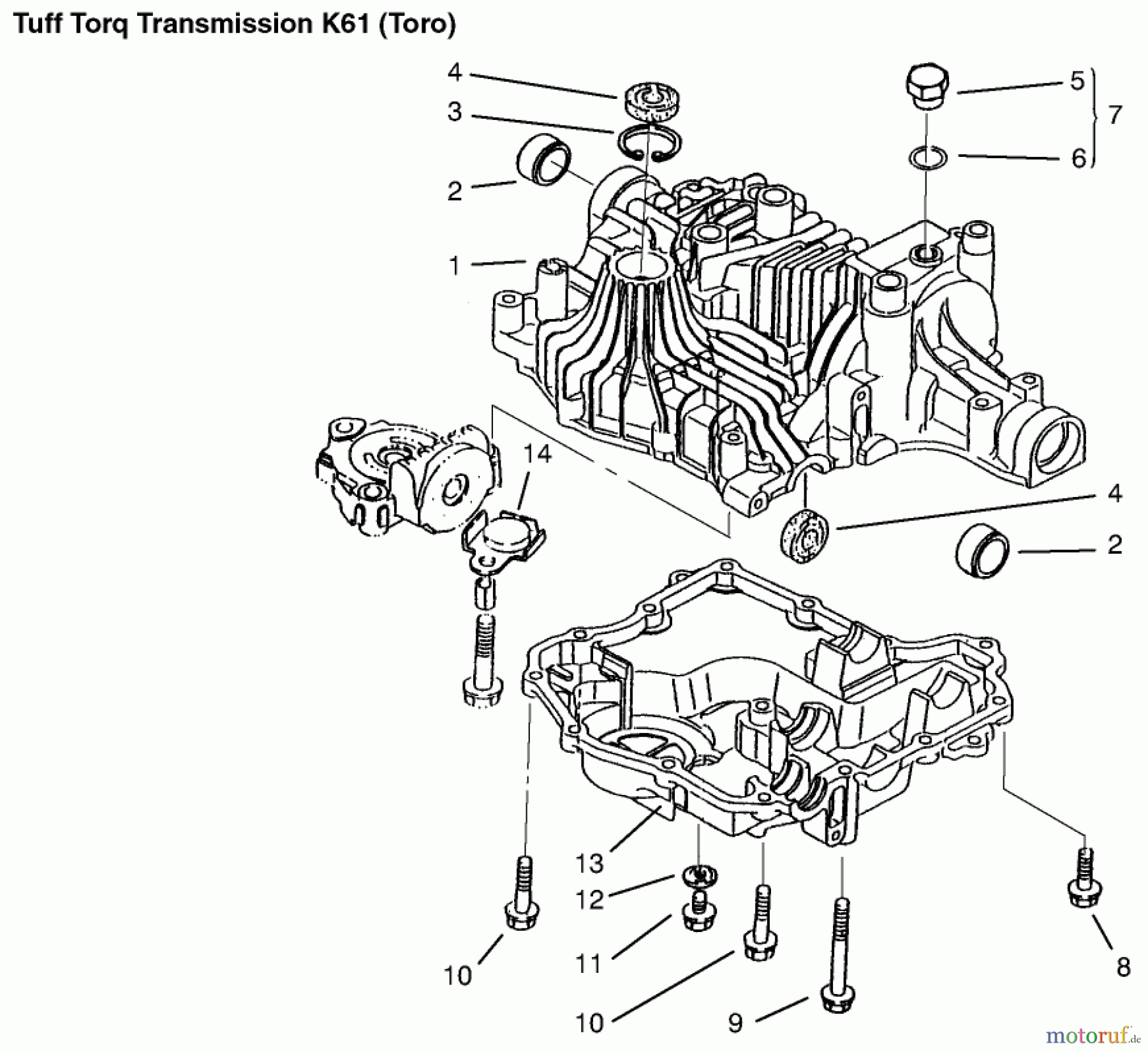 Tuff Torq Transmission K61 (Toro)

4
3
2
1
5
7
6
14
4
2
13
12
11
10
10
9
8

motoruf.de