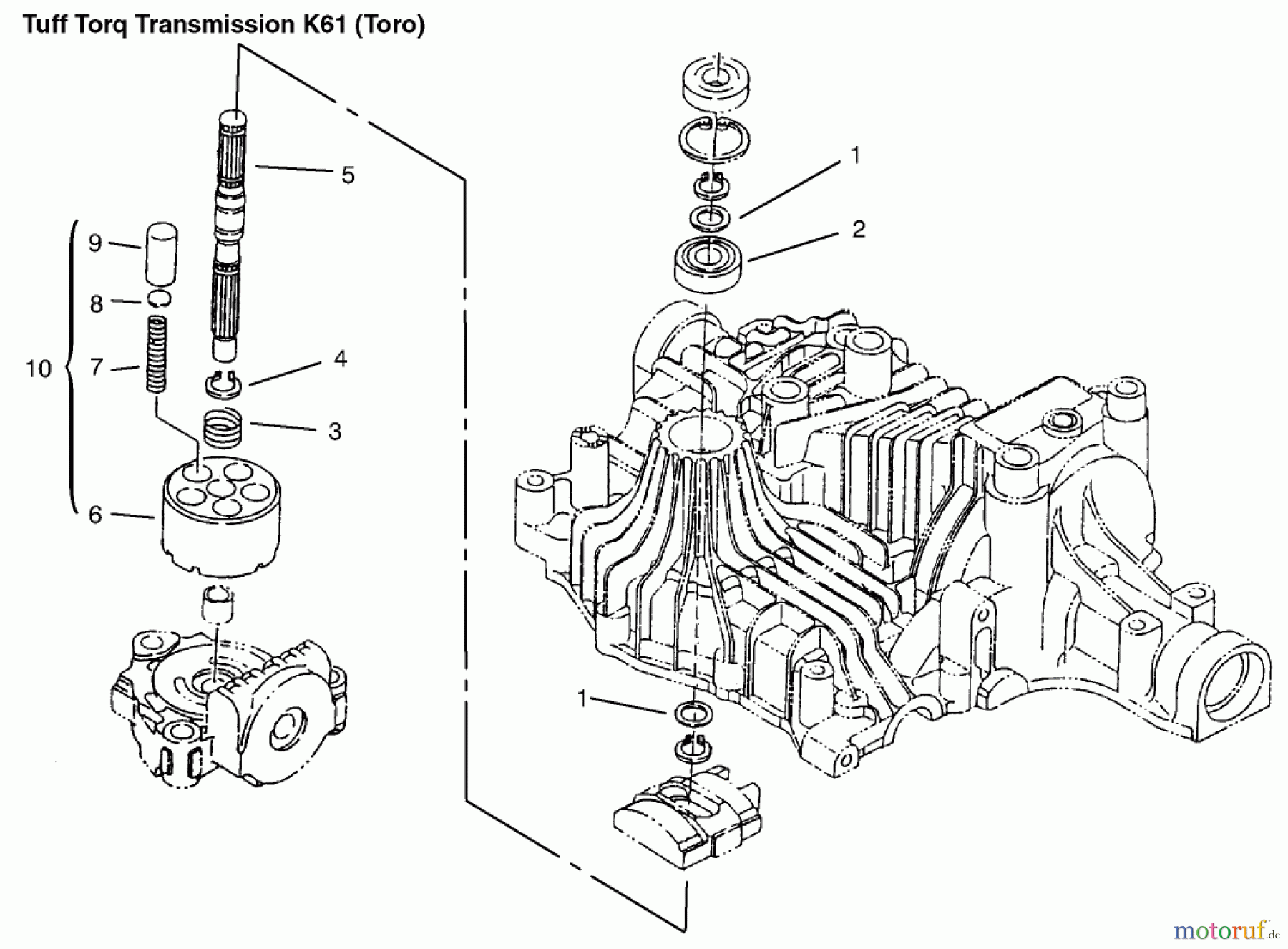 Tuff Torq Transmission K61 (Toro)

5

9

8

10

7

4

3

6

1

2

1

motoruf.de