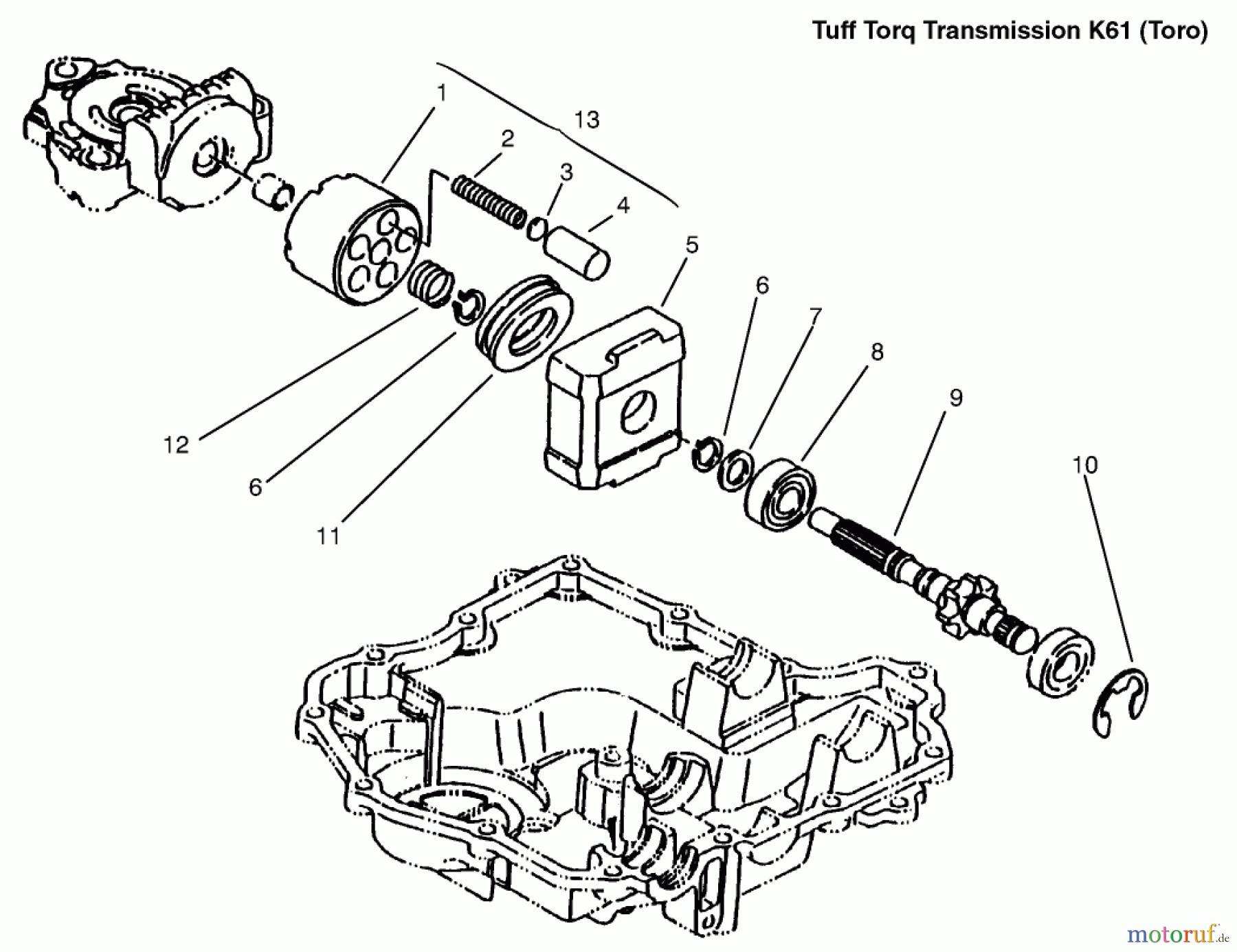 Tuff Torq Transmission K61 (Toro)

1
13
2
3
4
5
6
7
8
9
10
12
6
11

motoruf.de