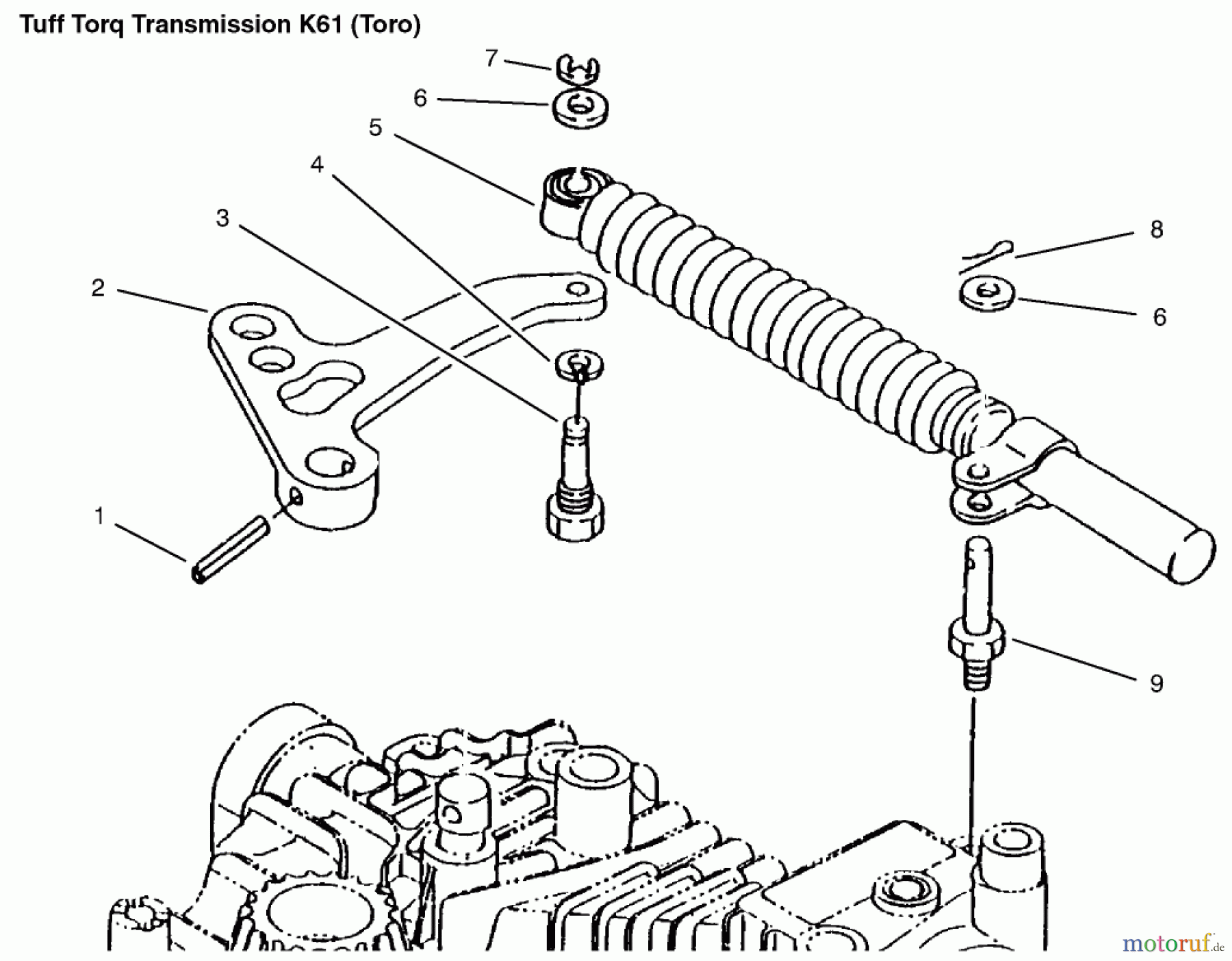 Tuff Torq Transmission K61 (Toro)

7
6
5
4
3
2
1
8
6
9

motoruf.de