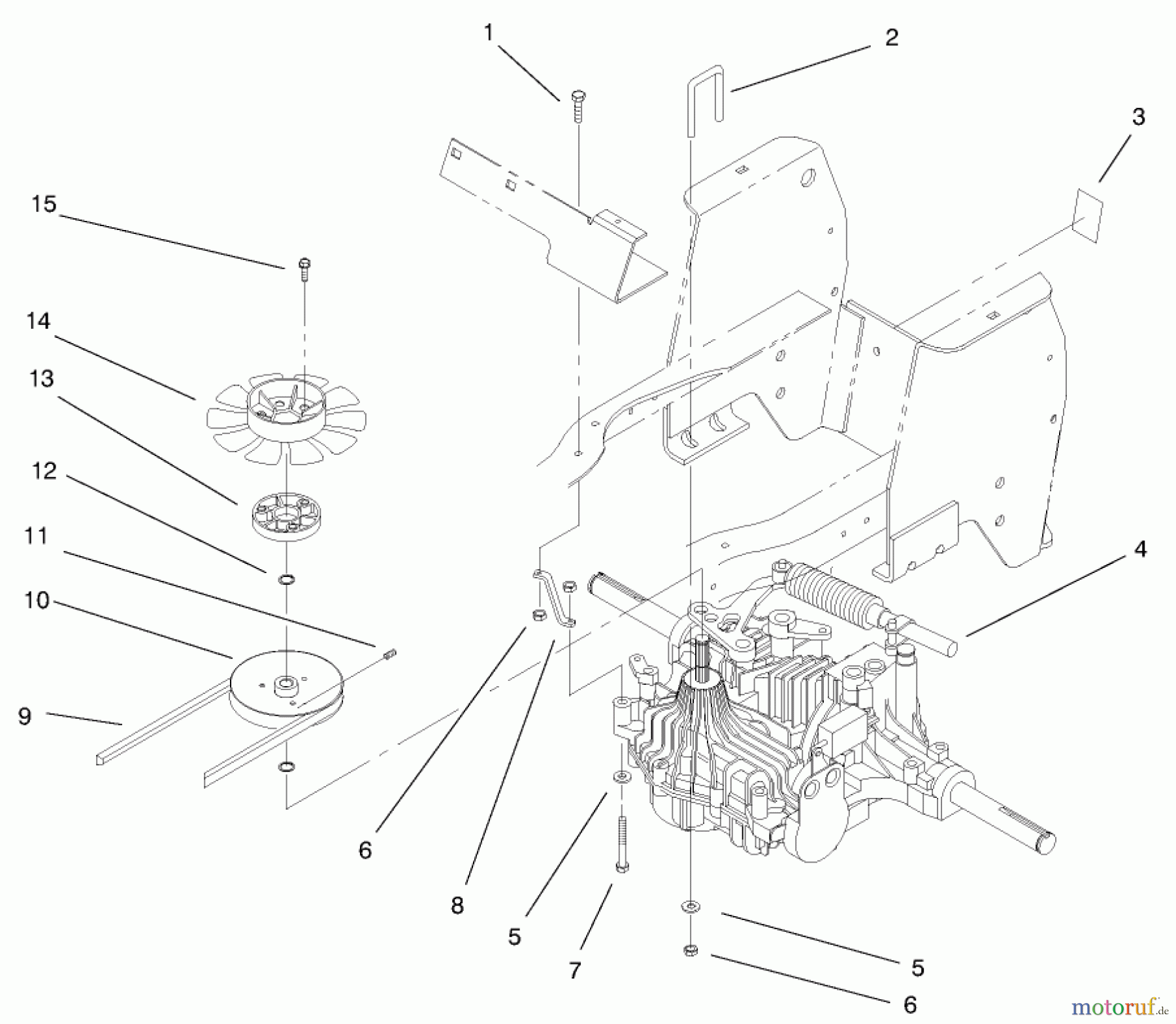 1
2
3
15
14
13
12
11
10
9
4
6
8
5
7
5
6
motoruf.de