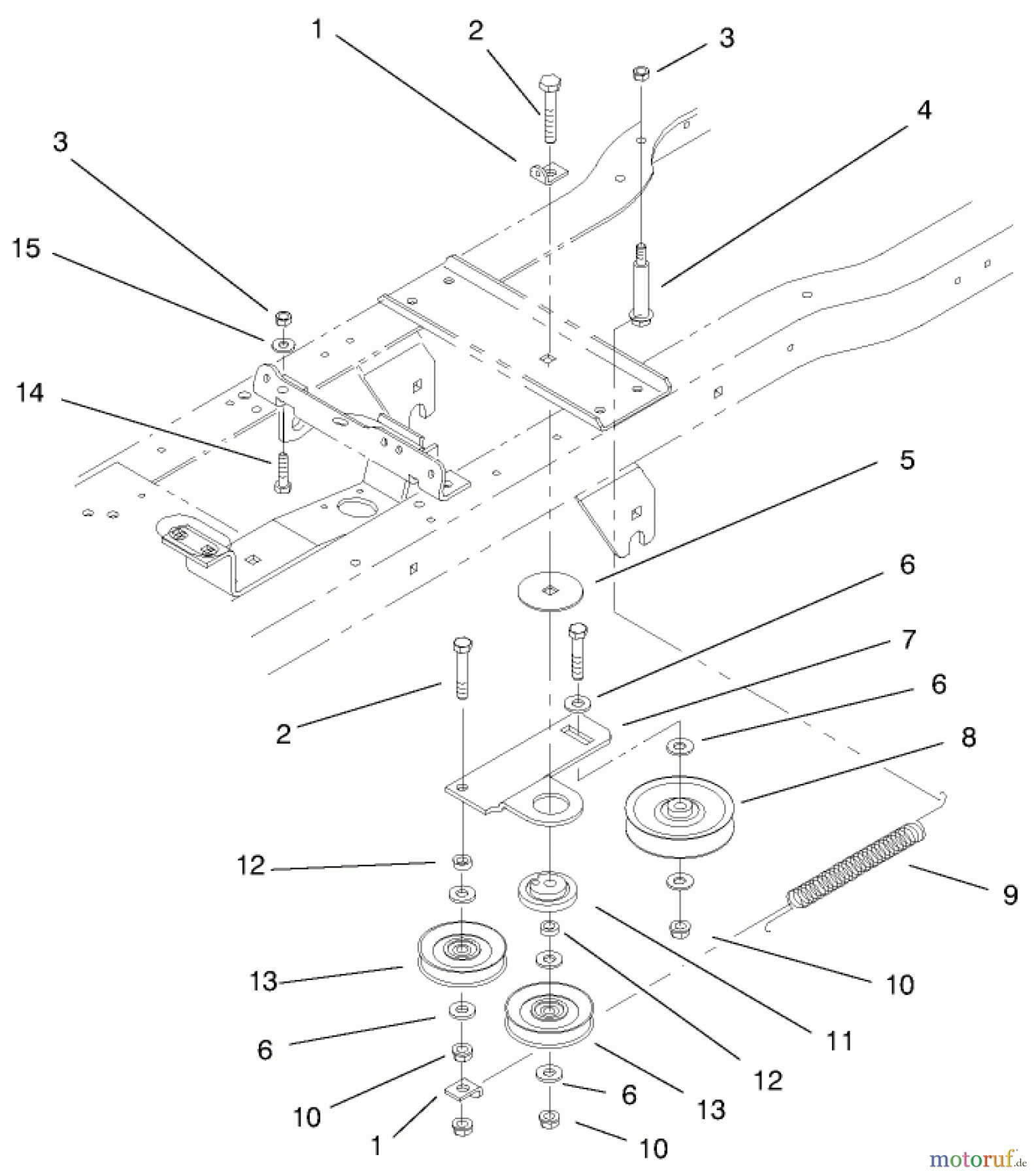 1
2
3
4
3
15
14
5
6
7
6
8
2
12
9
13
10
11
6
12
10
13
6
1
10
motoruf.de