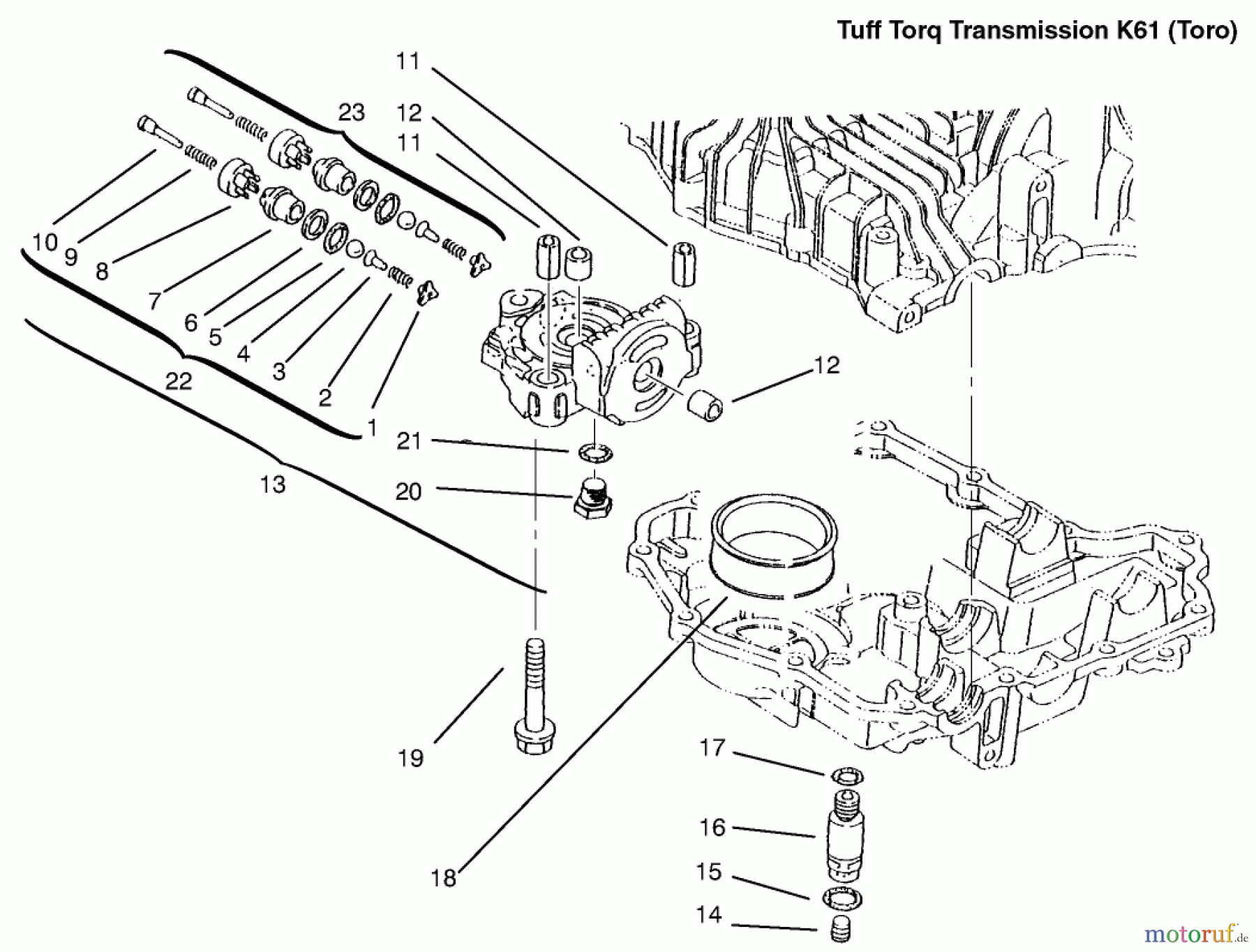 Tuff Torq Transmission K61 (Toro)

11
23
12
11
10
9
8
7
6
5
4
3
2
1
22
13
12
21
20
19
18
17
16
15
14

motoruf.de