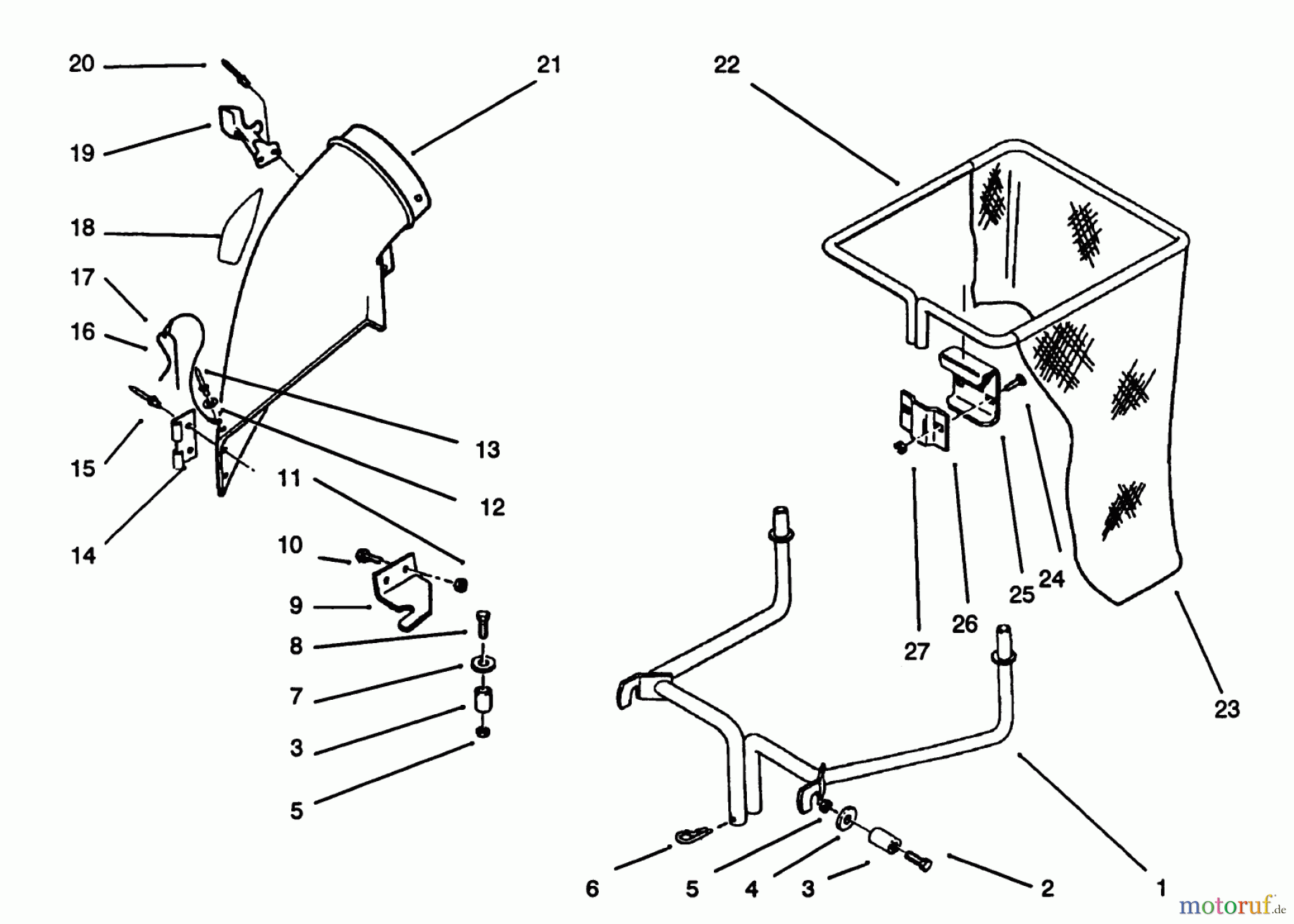 20
21
22
19
18
17
16
15
14
13
12
11
10
9
8
7
3
5
27
26
25
24
23
6
5
4
3
2
1
motoruf.de