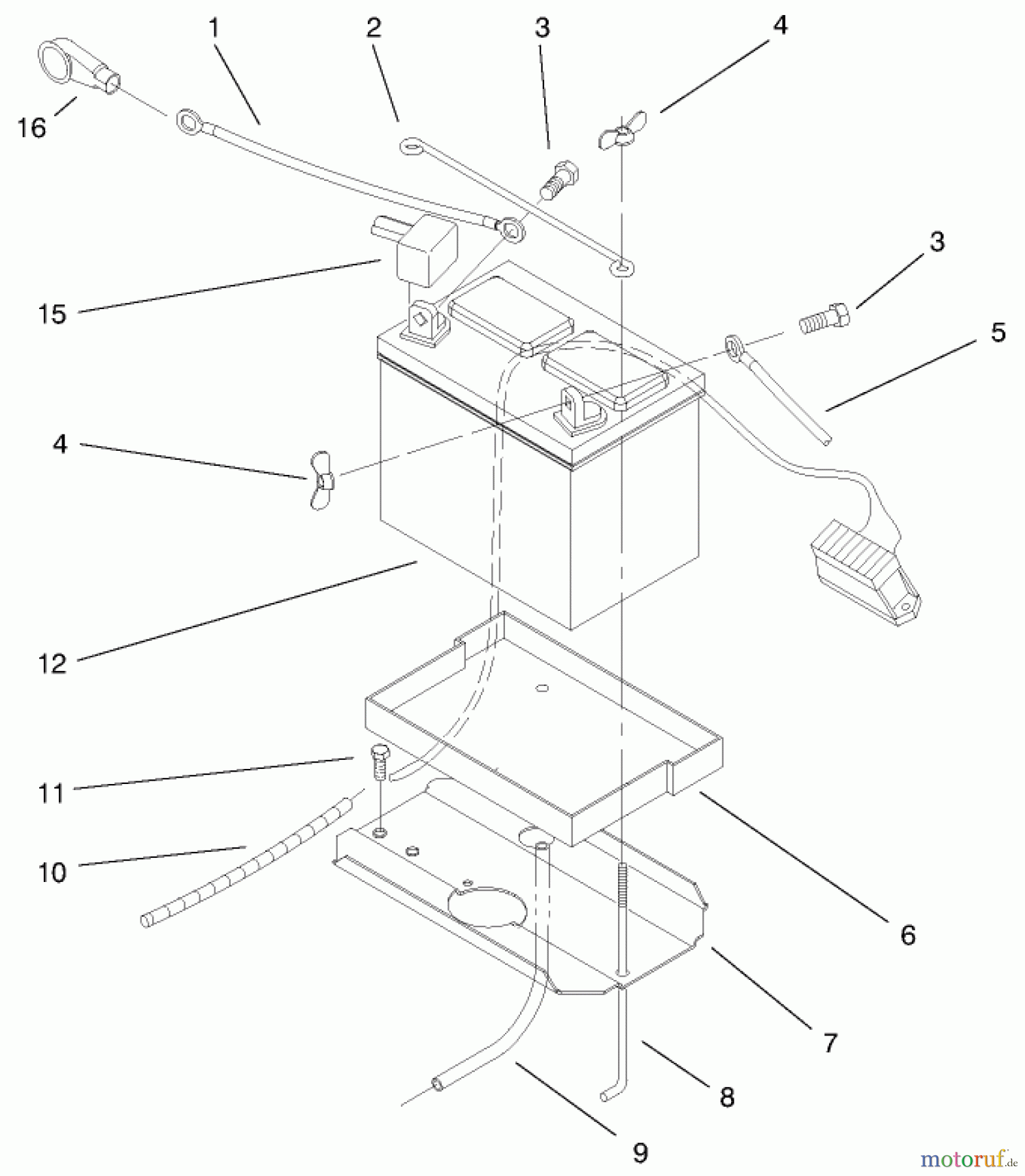 1
2
3
4
16
15
3
5
4
12
11
10
6
7
8
9
motoruf.de