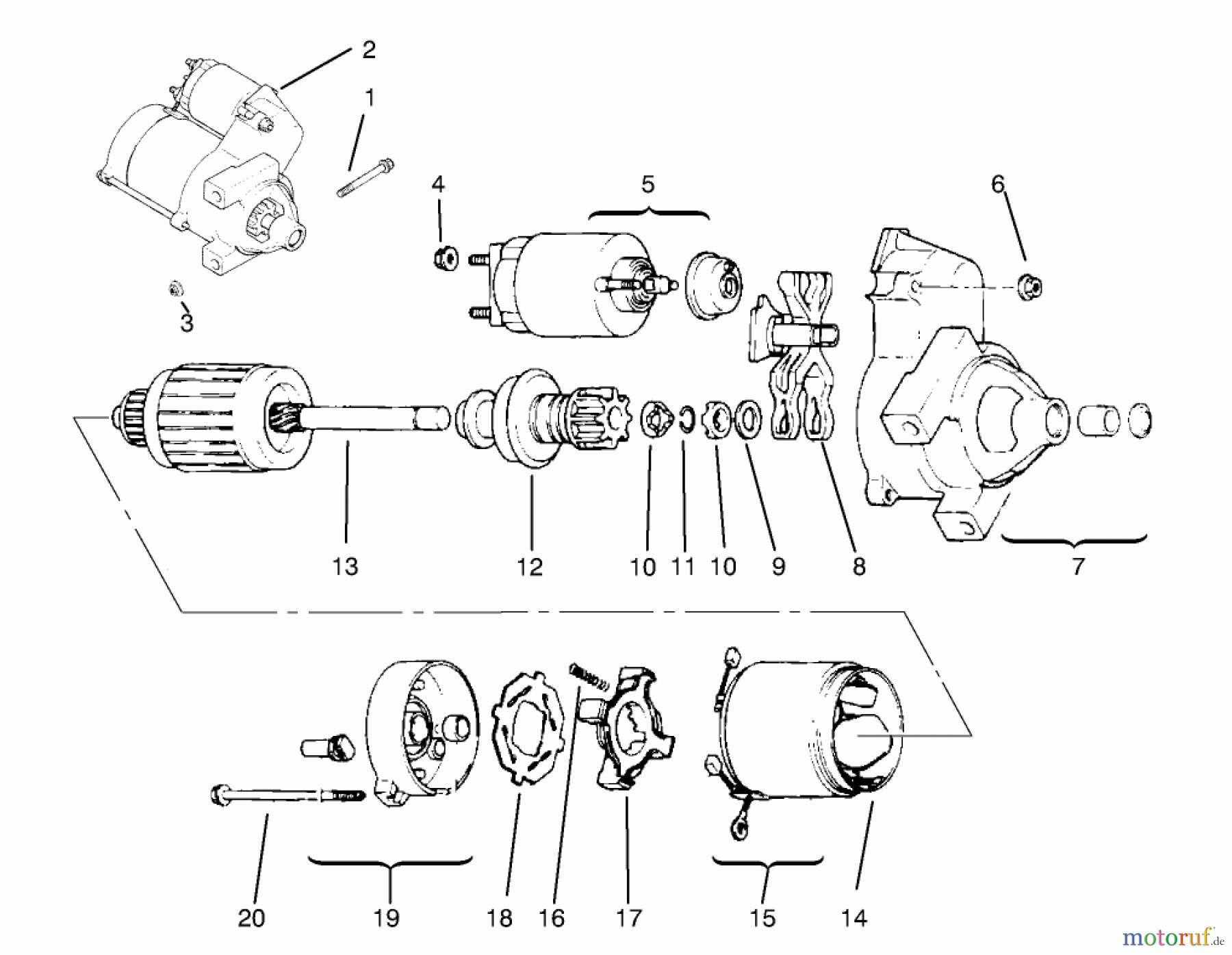 2
1
4
5
6
3
13
12
10
11
10
9
8
7
20
19
18
16
17
15
14
motoruf.de