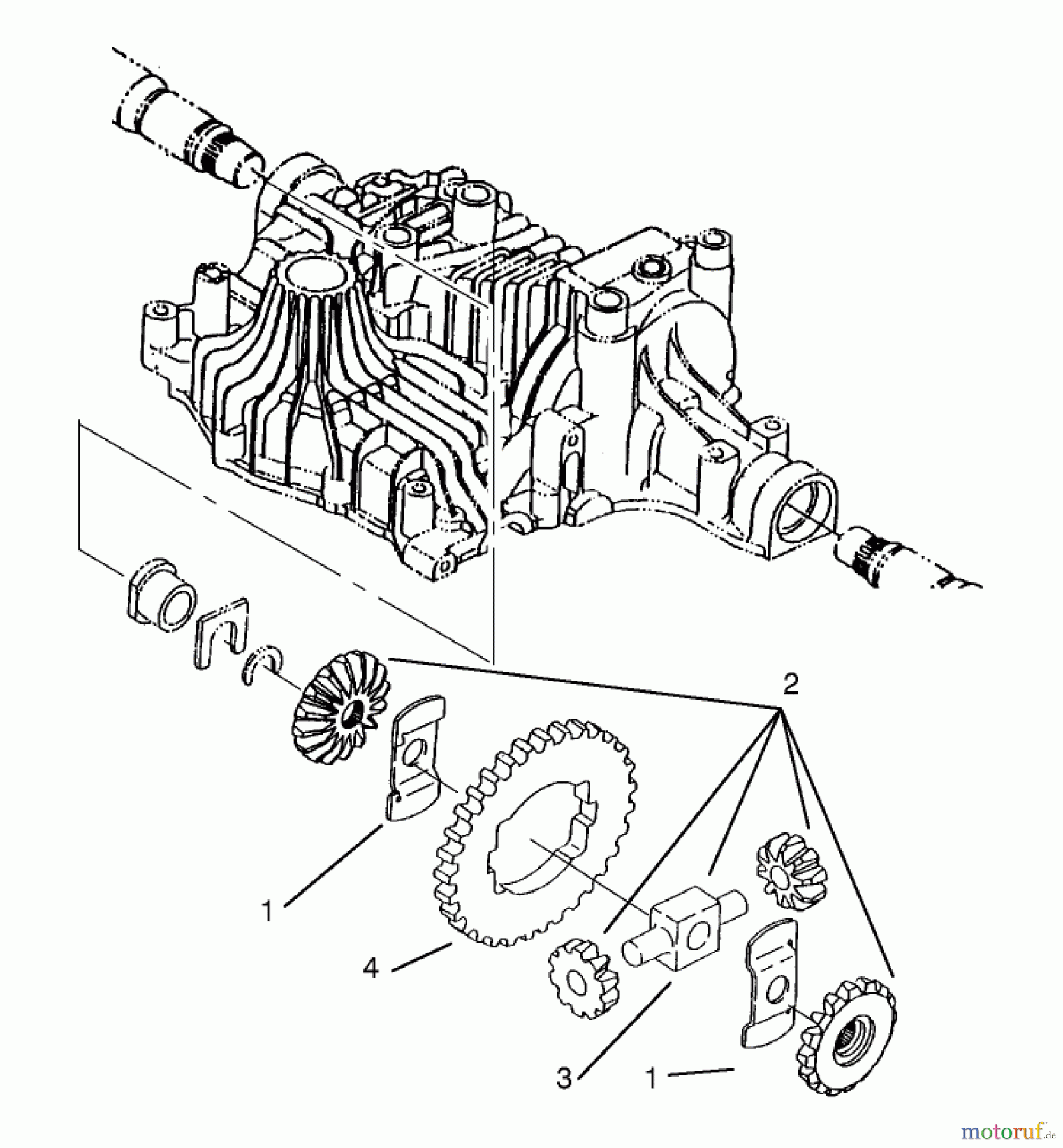 2
1
4
3
1
motoruf.de