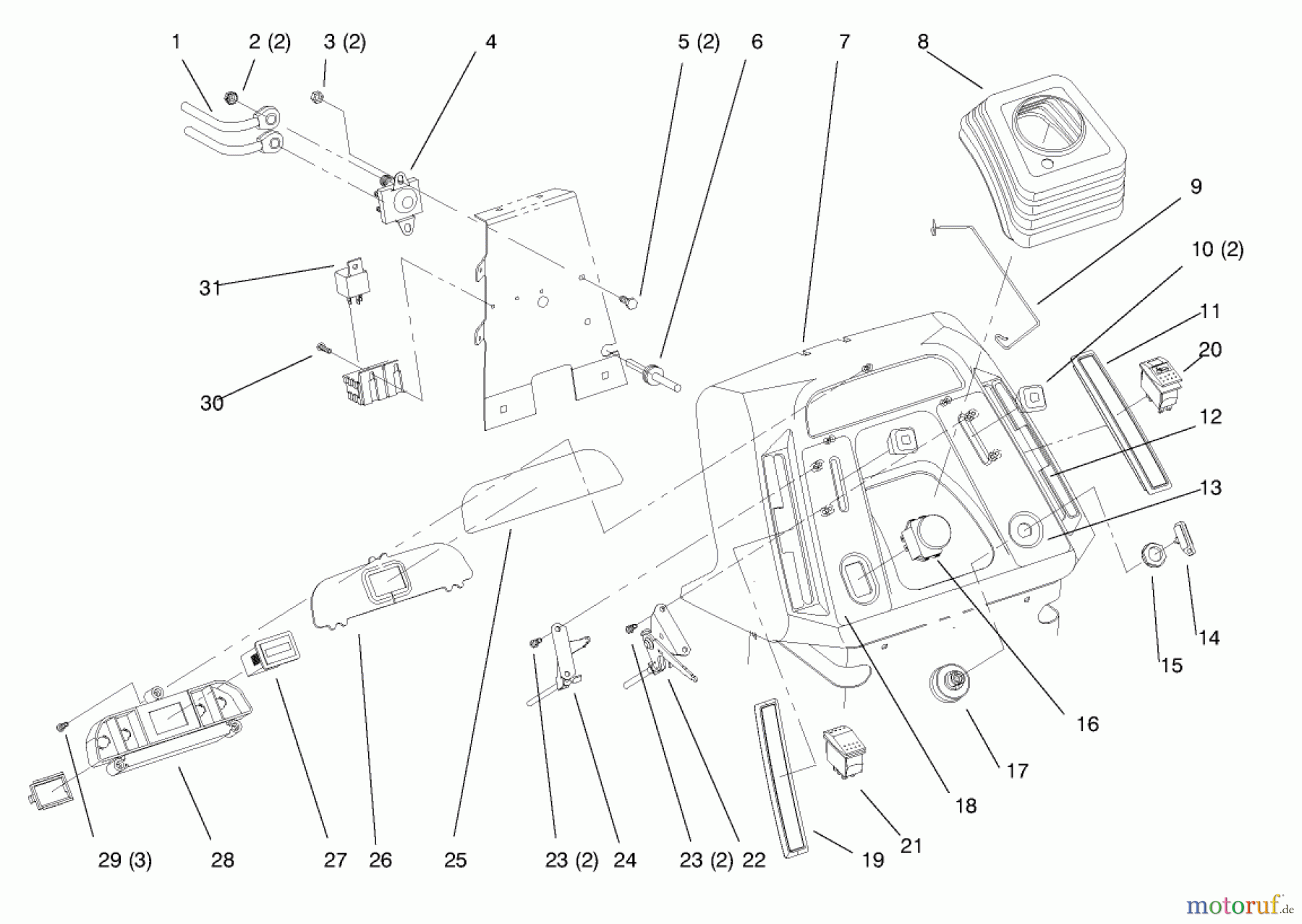 1
2 (2)
3 (2)
4
5 (2)
6
7
8
9
10 (2)
11
20
12
13
31
30
14
15
16
17
18
21
19
29 (3)
28
27
26
25
23 (2)
24
23 (2)
22

motoruf.de