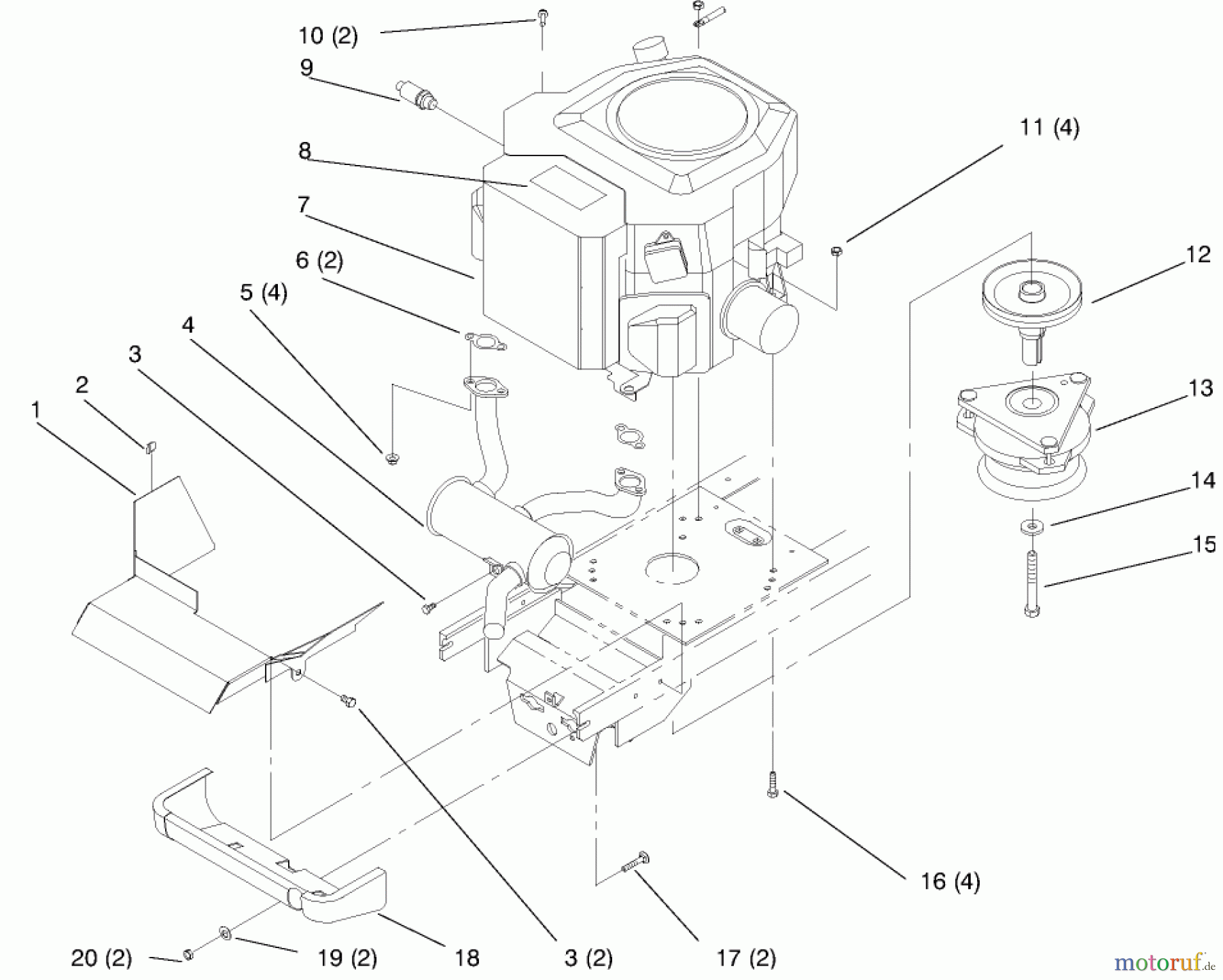 10 (2)
9
8
7
6 (2)
5 (4)
4
3
2
1
11 (4)
12
13
14
15
16 (4)
17 (2)
3 (2)
18
19 (2)
20 (2)
motoruf.de